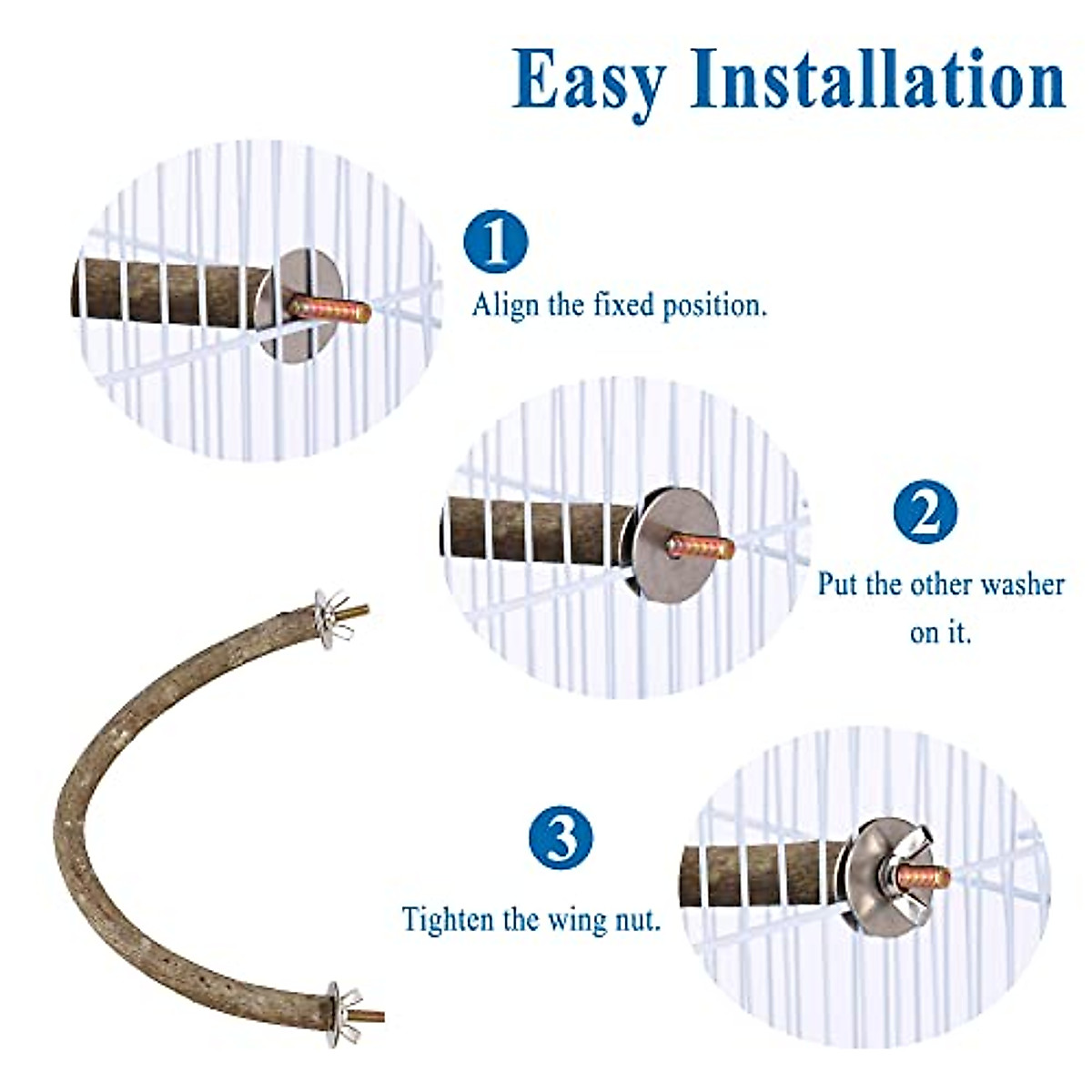 Easy Installation

1
Align the fixed position.

2
Put the other washer on it.

3
Tighten the wing nut.