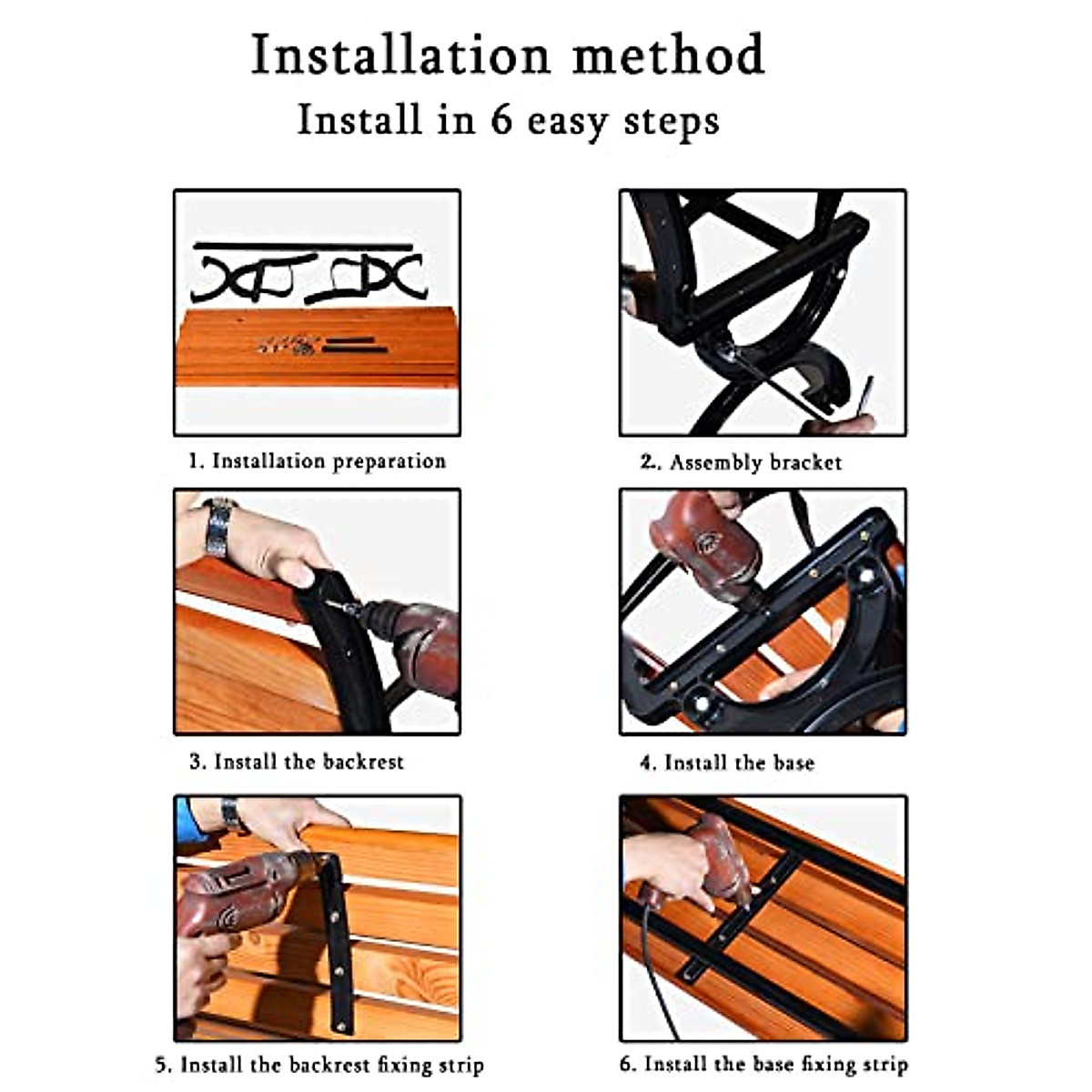 Installation method

Install in 6 easy steps

1. Installation preparation

2. Assembly bracket

3. Install the backrest

4. Install the base

5. Install the backrest fixing strip

6. Install the base fixing strip