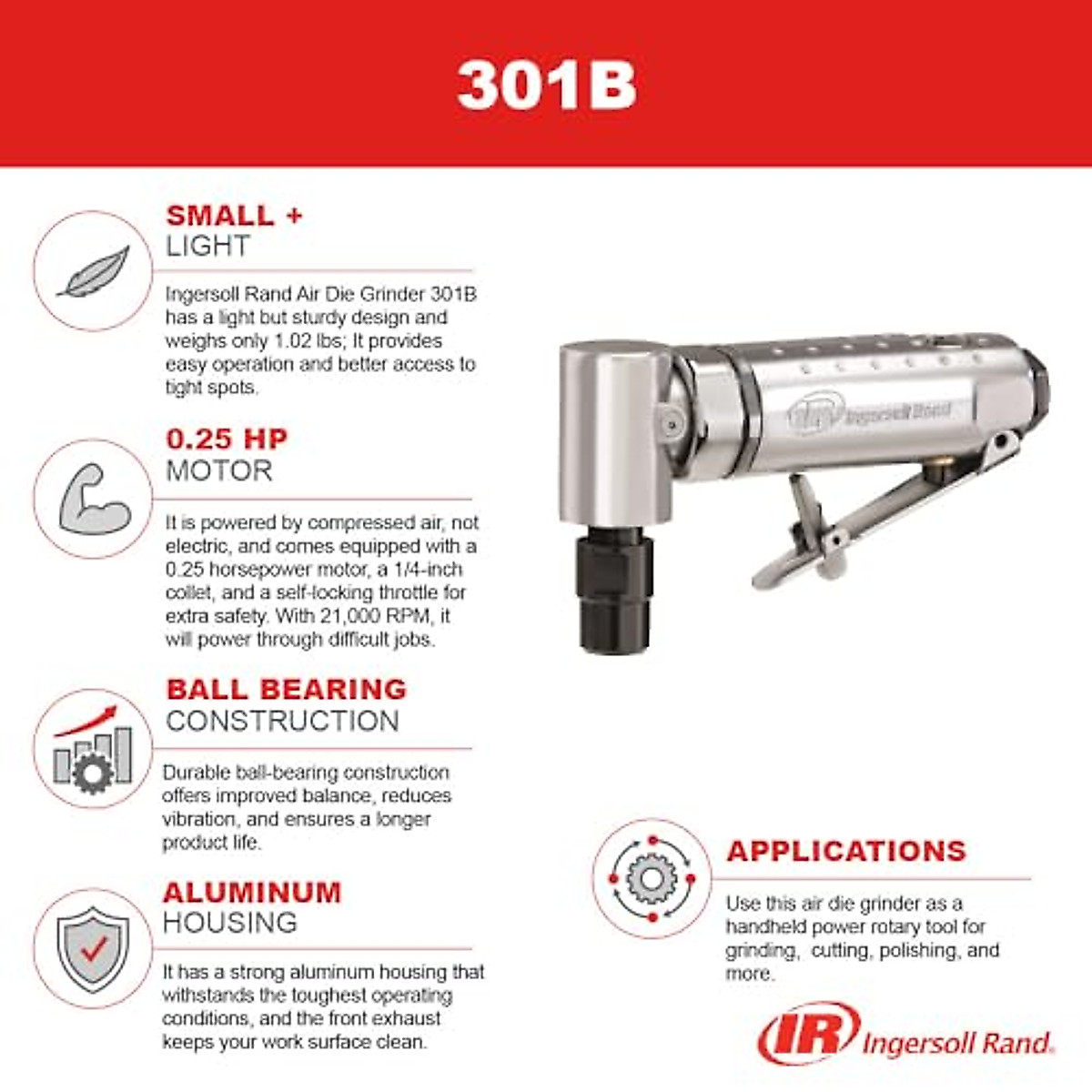 301B

SMALL + LIGHT

Ingersoll Rand Air Die Grinder 301B has a light but sturdy design and weighs only 1.02 lbs; It provides easy operation and better access to tight spots.

0.25 HP MOTOR

It is powered by compressed air, not electric, and comes equipped with a 0.25 horsepower motor, a 1/4-inch collet, and a self-locking throttle for extra safety. With 21,000 RPM, it will power through difficult jobs.

BALL BEARING CONSTRUCTION

Durable ball-bearing construction offers improved balance, reduces vibration, and ensures a longer product life.

ALUMINUM HOUSING

It has a strong aluminum housing that withstands the toughest operating conditions, and the front exhaust keeps your work surface clean.

IR Ingersoll Rand

APPLICATIONS

Use this air die grinder as a handheld power rotary tool for grinding, cutting, polishing, and more.

IR Ingersoll Rand.