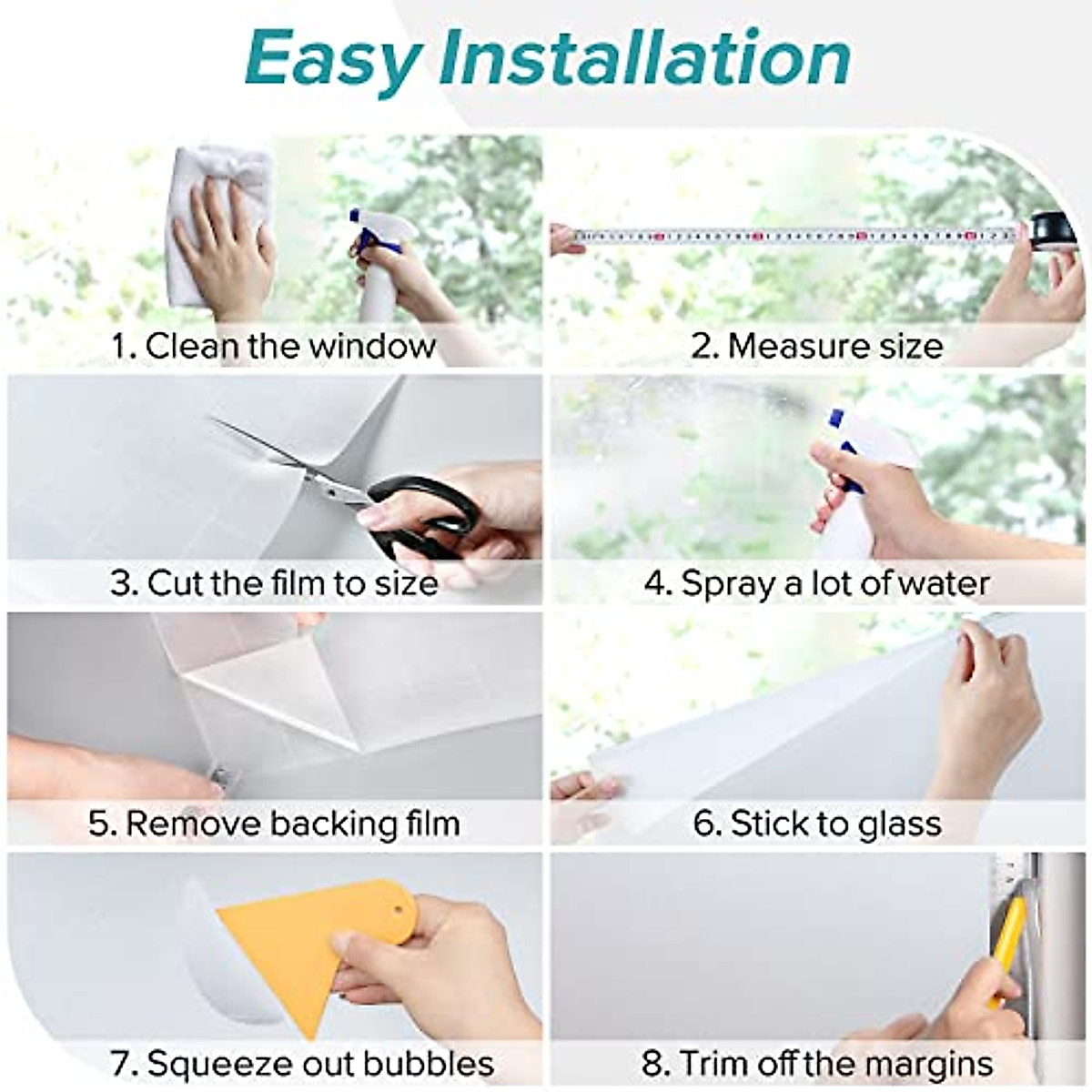 Easy Installation

1. Clean the window

2. Measure size

3. Cut the film to size

4. Spray a lot of water

5. Remove backing film

6. Stick to glass

7. Squeeze out bubbles

8. Trim off the margins