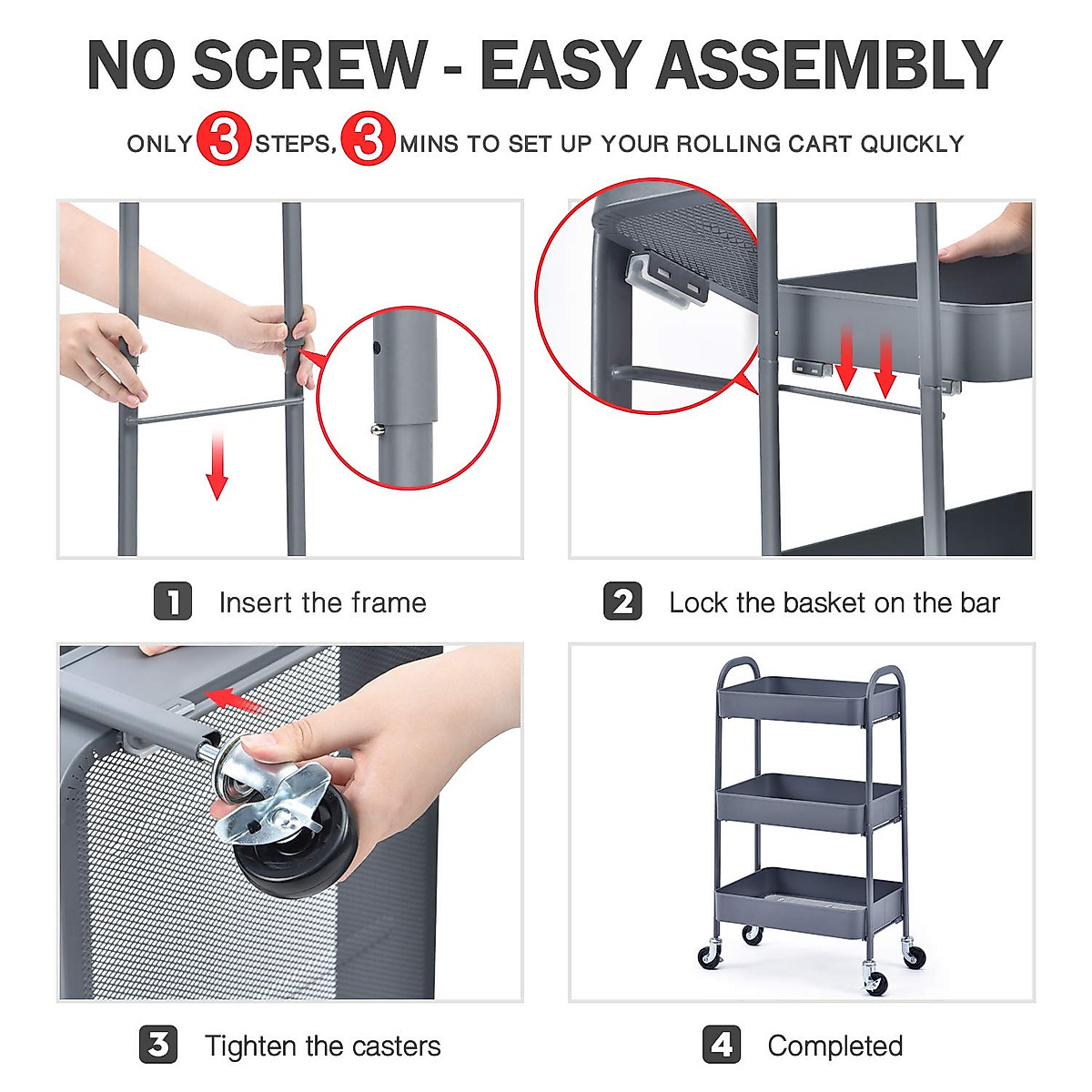 NO SCREW - EASY ASSEMBLY

ONLY 3 STEPS, 3 MINS TO SET UP YOUR ROLLING CART QUICKLY

1 Insert the frame

2 Lock the basket on the bar

3 Tighten the casters

4 Completed