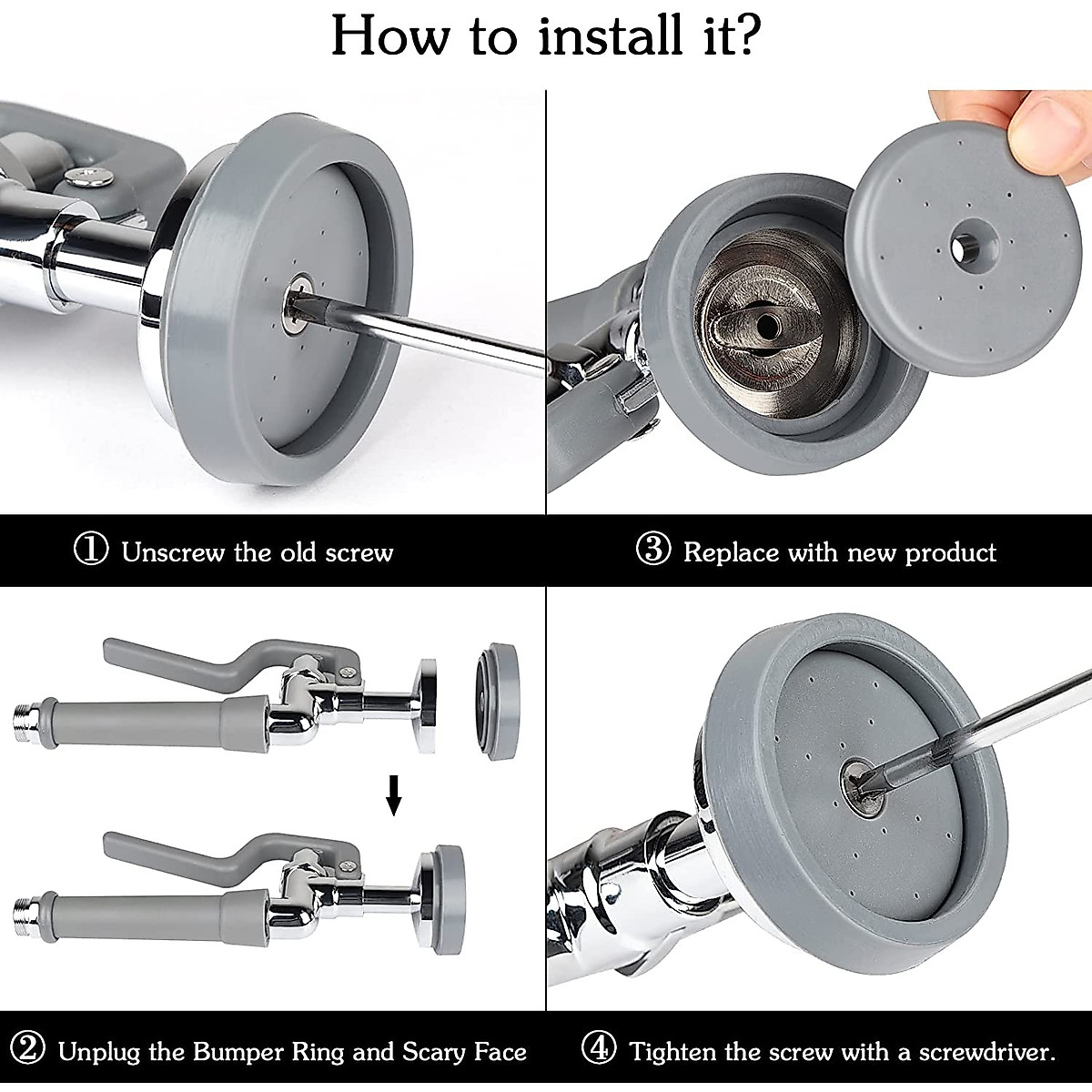 How to install it?

① Unscrew the old screw

③ Replace with new product

② Unplug the Bumper Ring and Scary Face

④ Tighten the screw with a screwdriver.