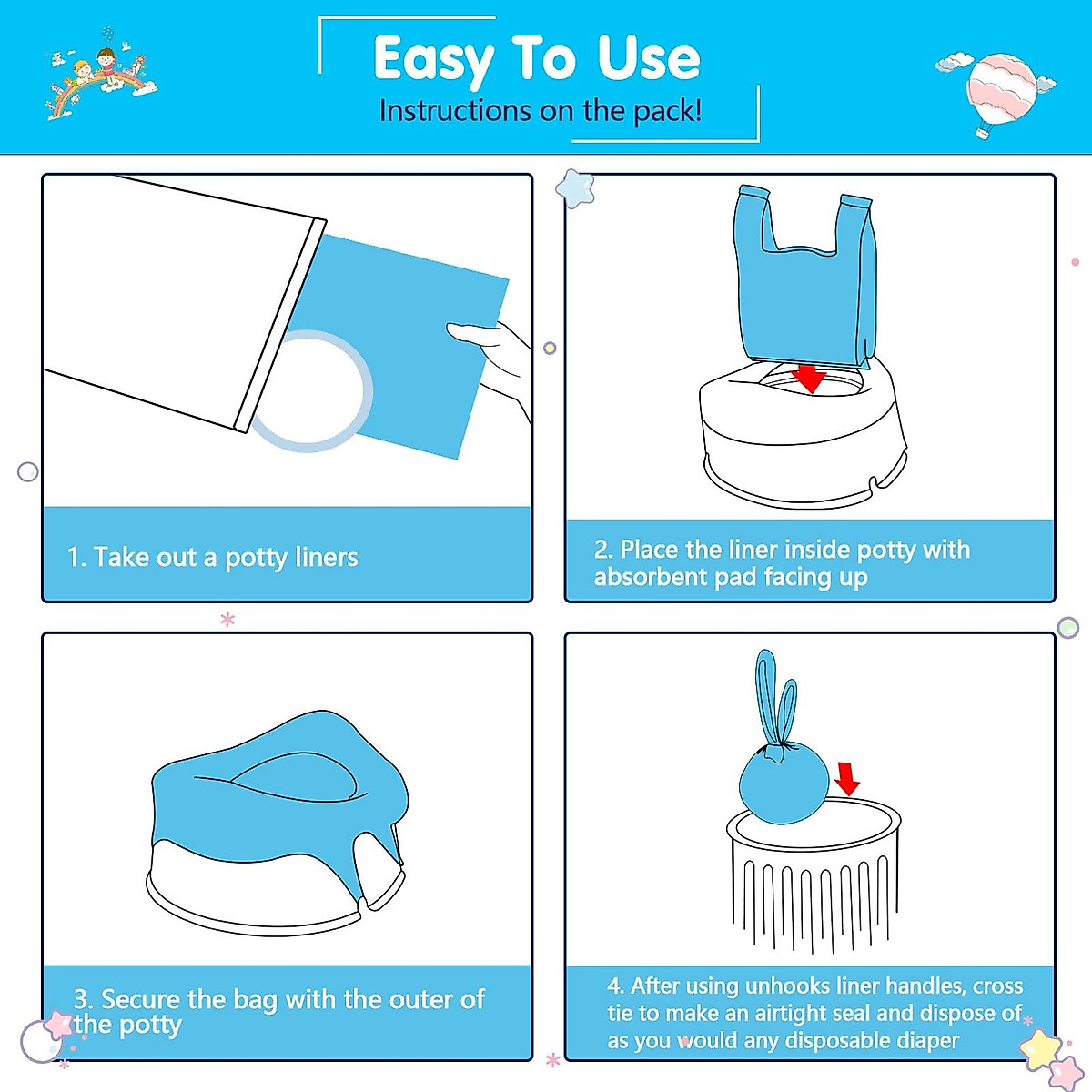 Easy To Use
Instructions on the pack!

1. Take out a potty liners

2. Place the liner inside potty with absorbent pad facing up

3. Secure the bag with the outer of the potty

4. After using unhooks liner handles, cross tie to make an airtight seal and dispose of as you would any disposable diaper