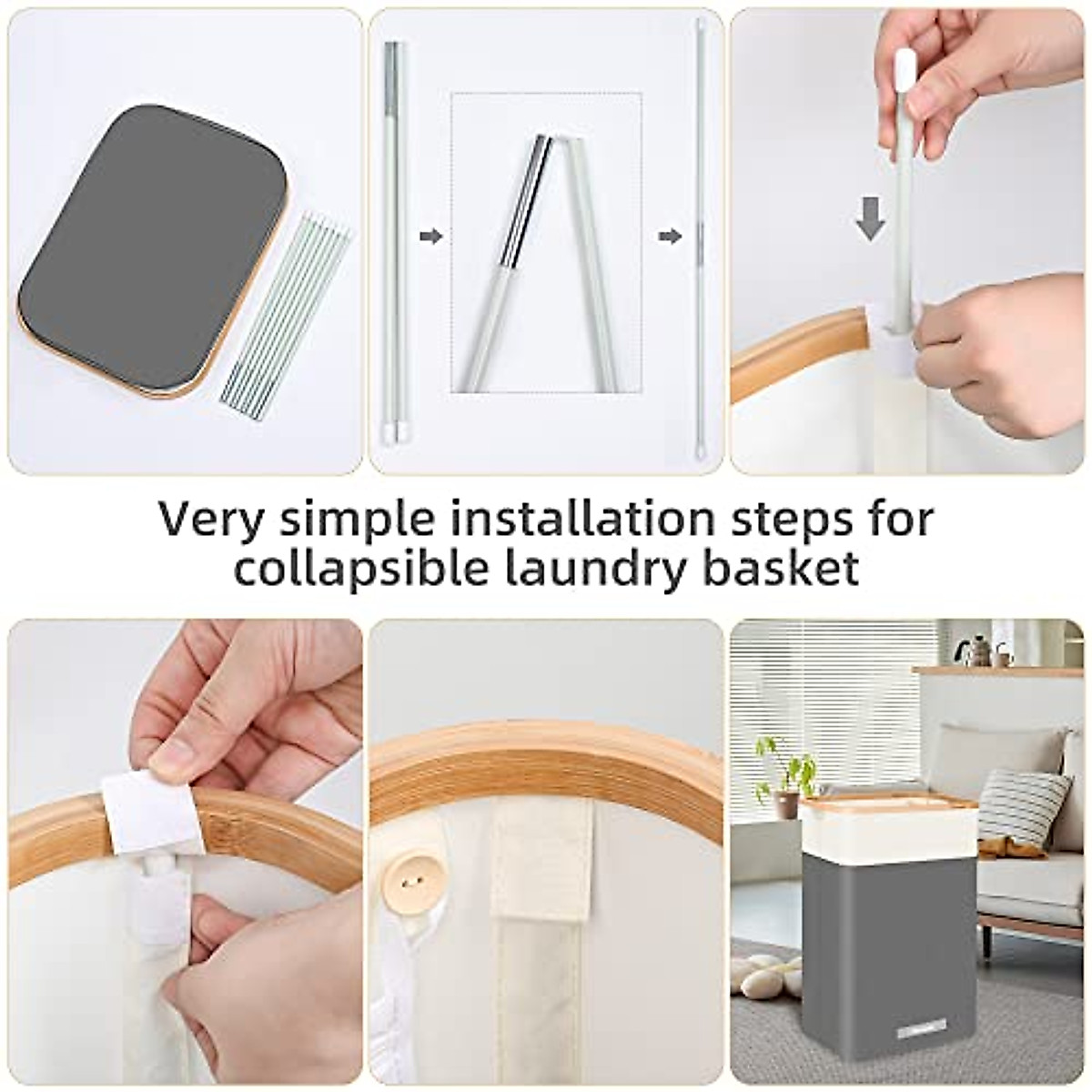 Very simple installation steps for collapsible laundry basket