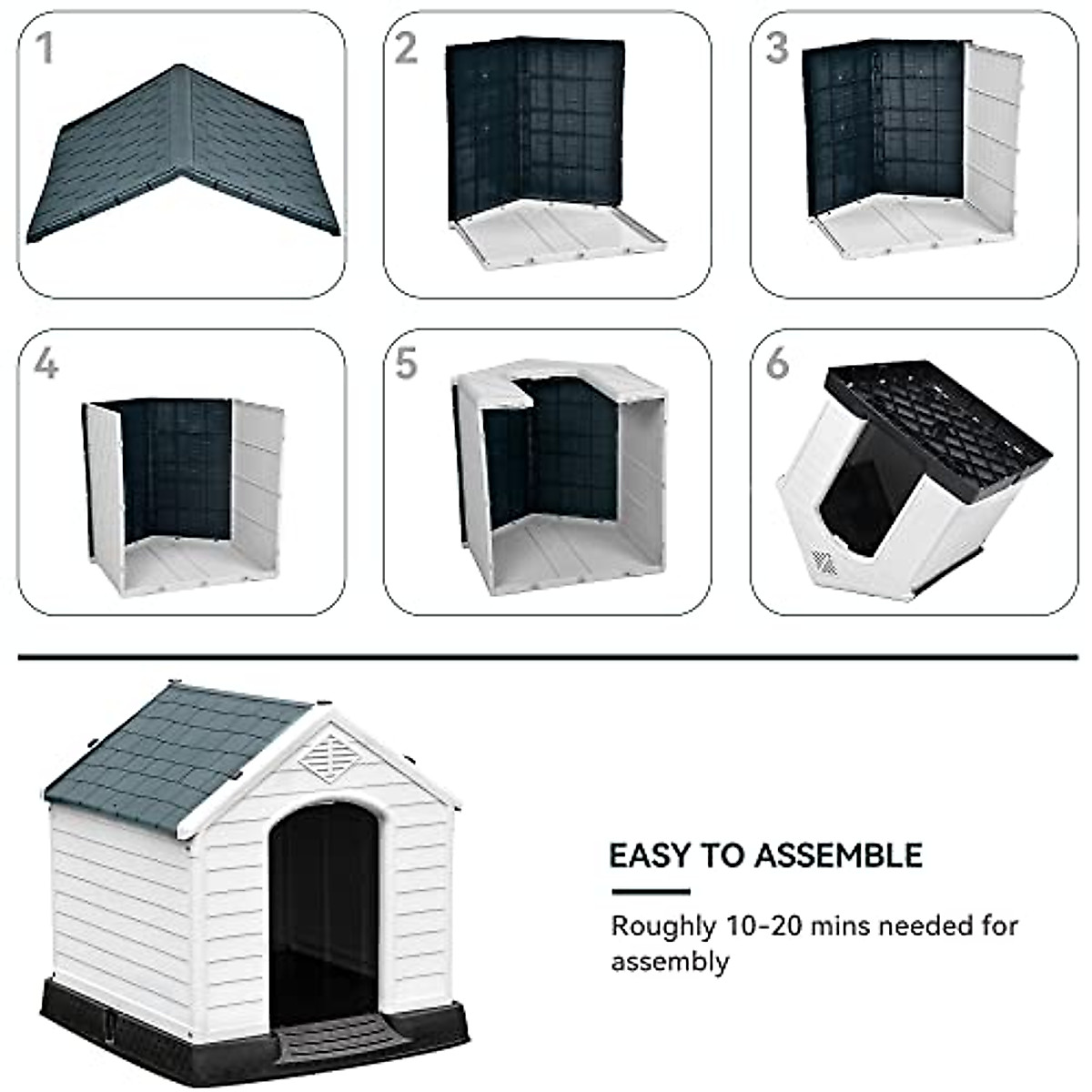 1

2

3

4

5

6

EASY TO ASSEMBLE

Roughly 10-20 mins needed for assembly