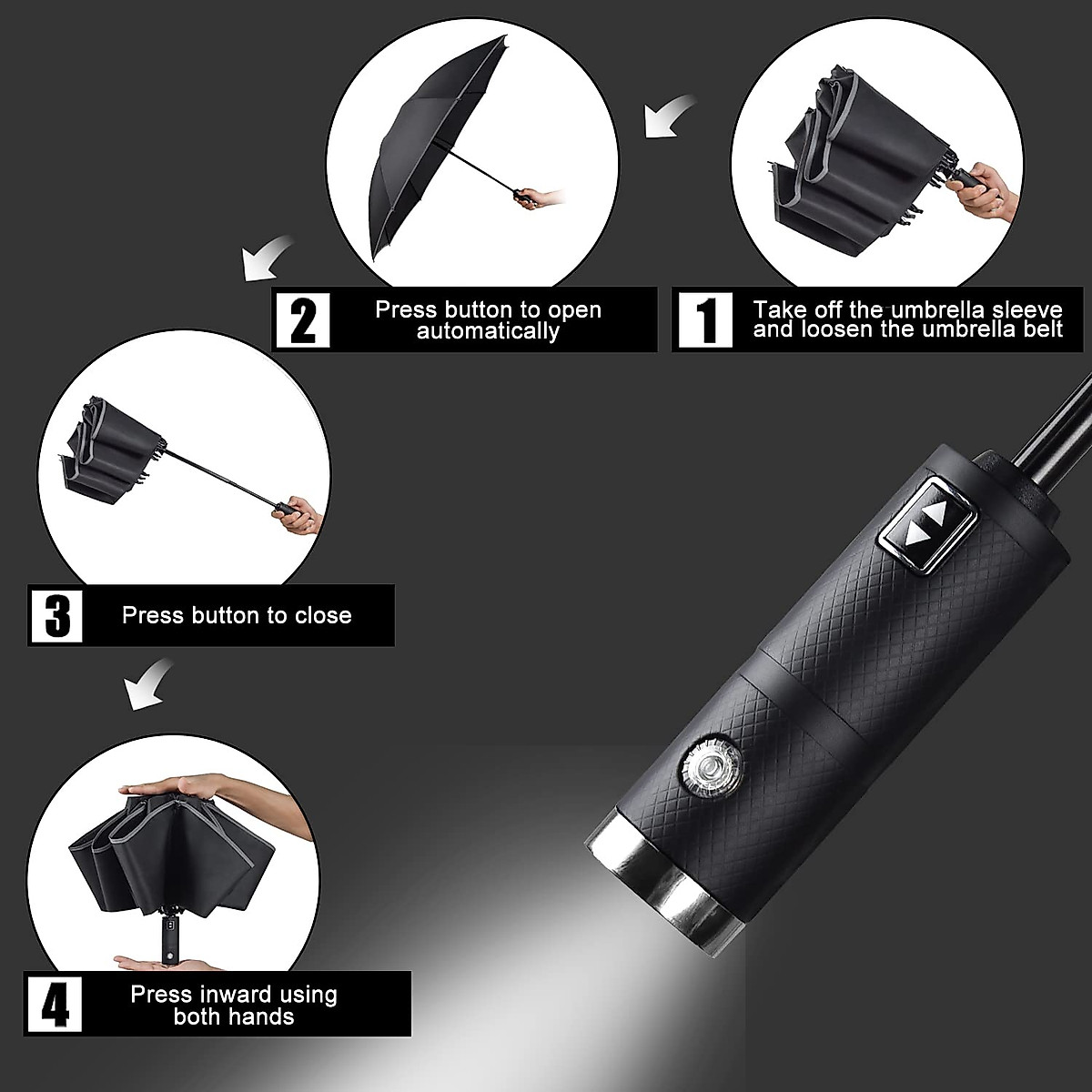 1 Take off the umbrella sleeve and loosen the umbrella belt

2 Press button to open automatically

3 Press button to close

4 Press inward using both hands