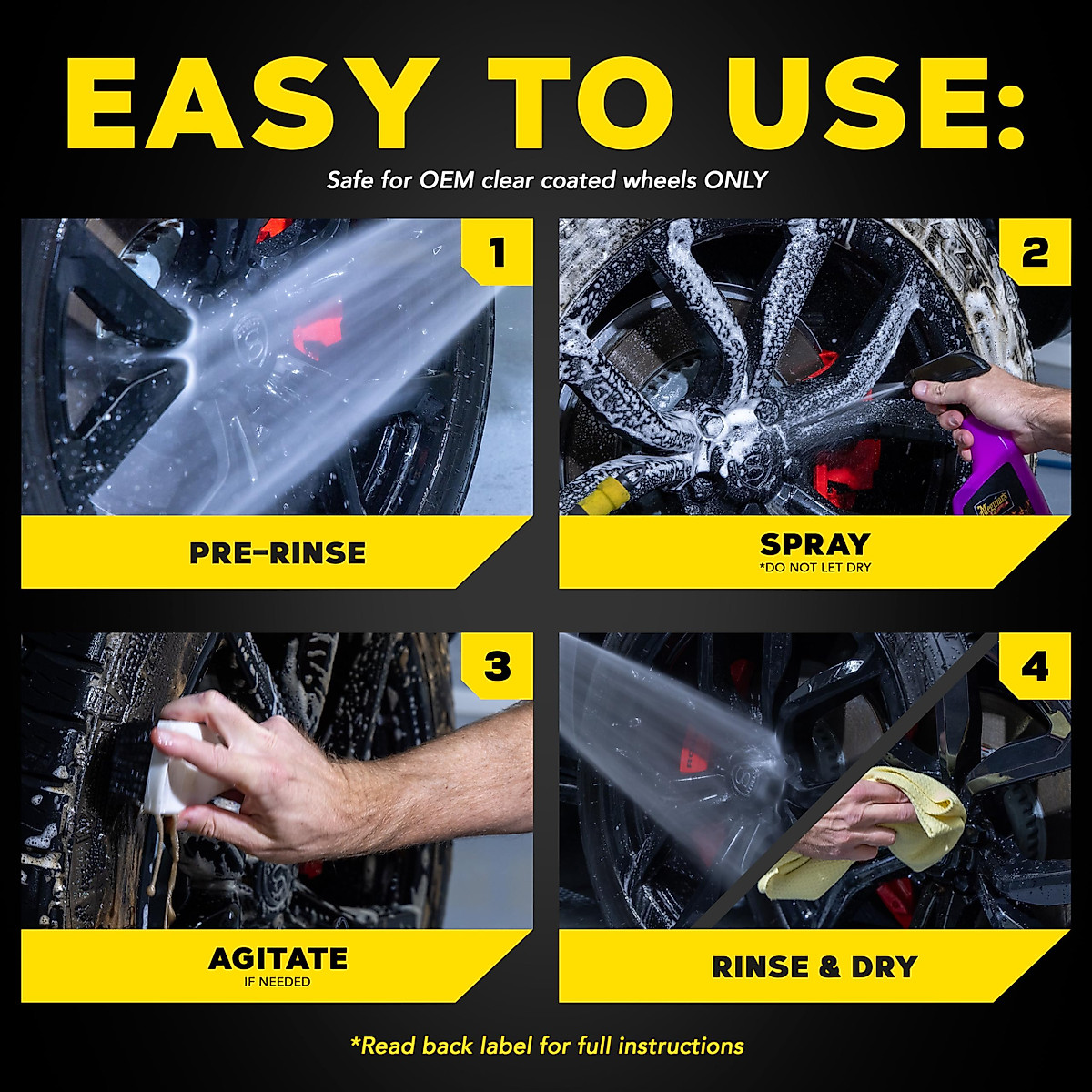 EASY TO USE:

Safe for OEM clear coated wheels ONLY

1

PRE-RINSE

2

SPRAY
*DO NOT LET DRY

3

AGITATE
IF NEEDED

4

RINSE & DRY

*Read back label for full instructions