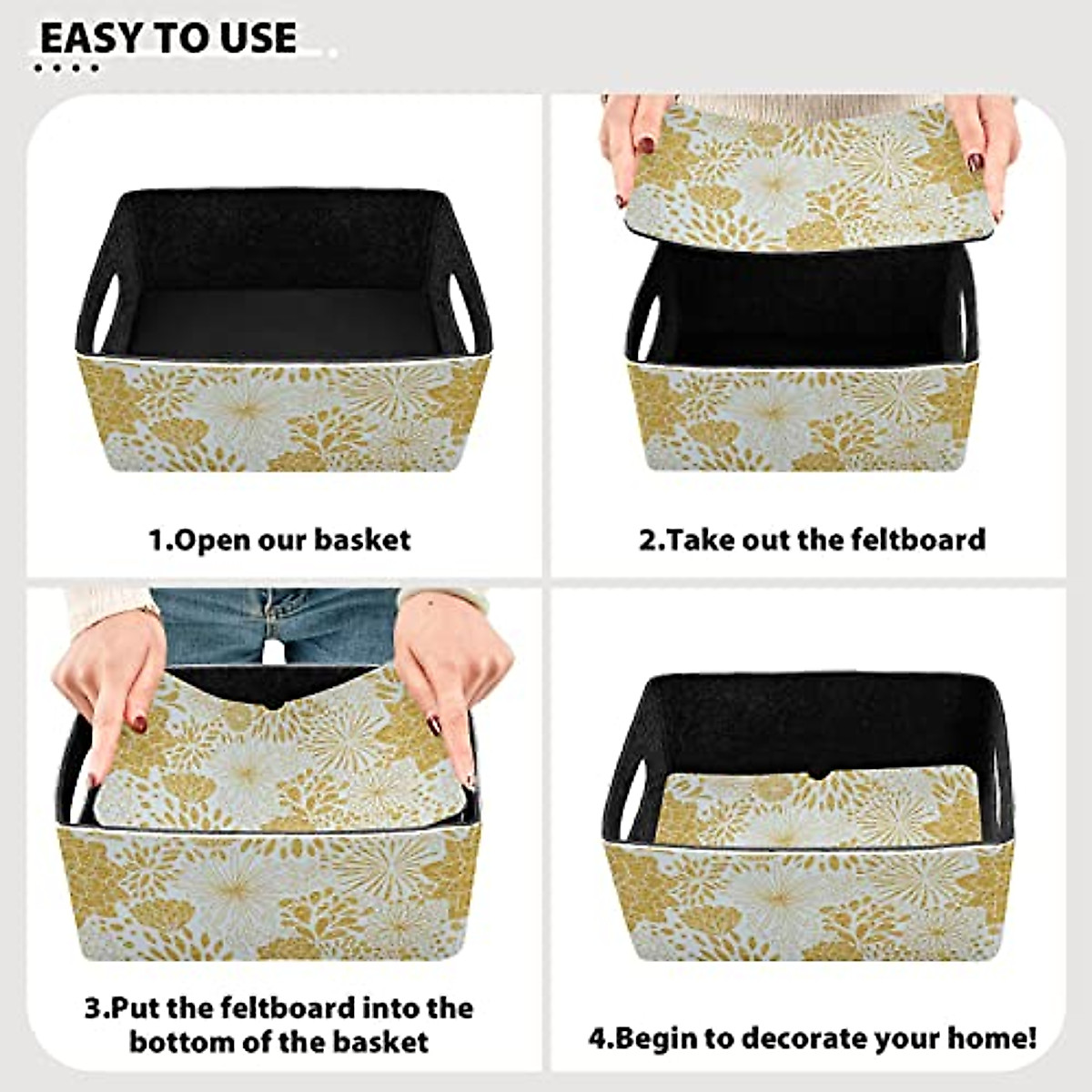 EASY TO USE

1.Open our basket

2.Take out the feltboard

3.Put the feltboard into the bottom of the basket

4.Begin to decorate your home!