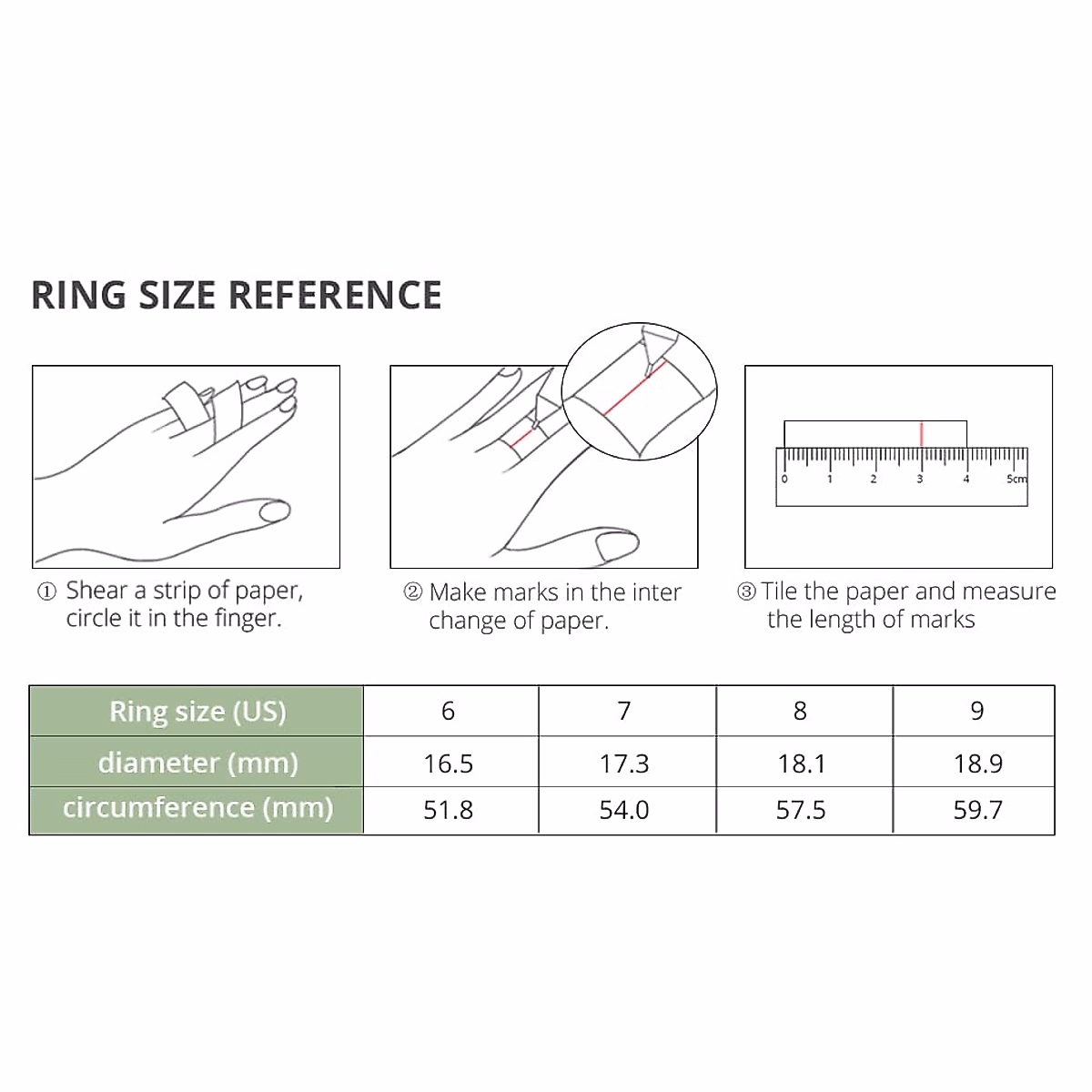 RING SIZE REFERENCE

0 1 2 3 4 5cm

① Shear a strip of paper, circle it in the finger.

② Make marks in the inter change of paper.

③ Tile the paper and measure the length of marks

| Ring size (US) | 6 | 7 | 8 | 9 |
|---|---|---|---|---|
| diameter (mm) | 16.5 | 17.3 | 18.1 | 18.9 |
| circumference (mm) | 51.8 | 54.0 | 57.5 | 59.7 |