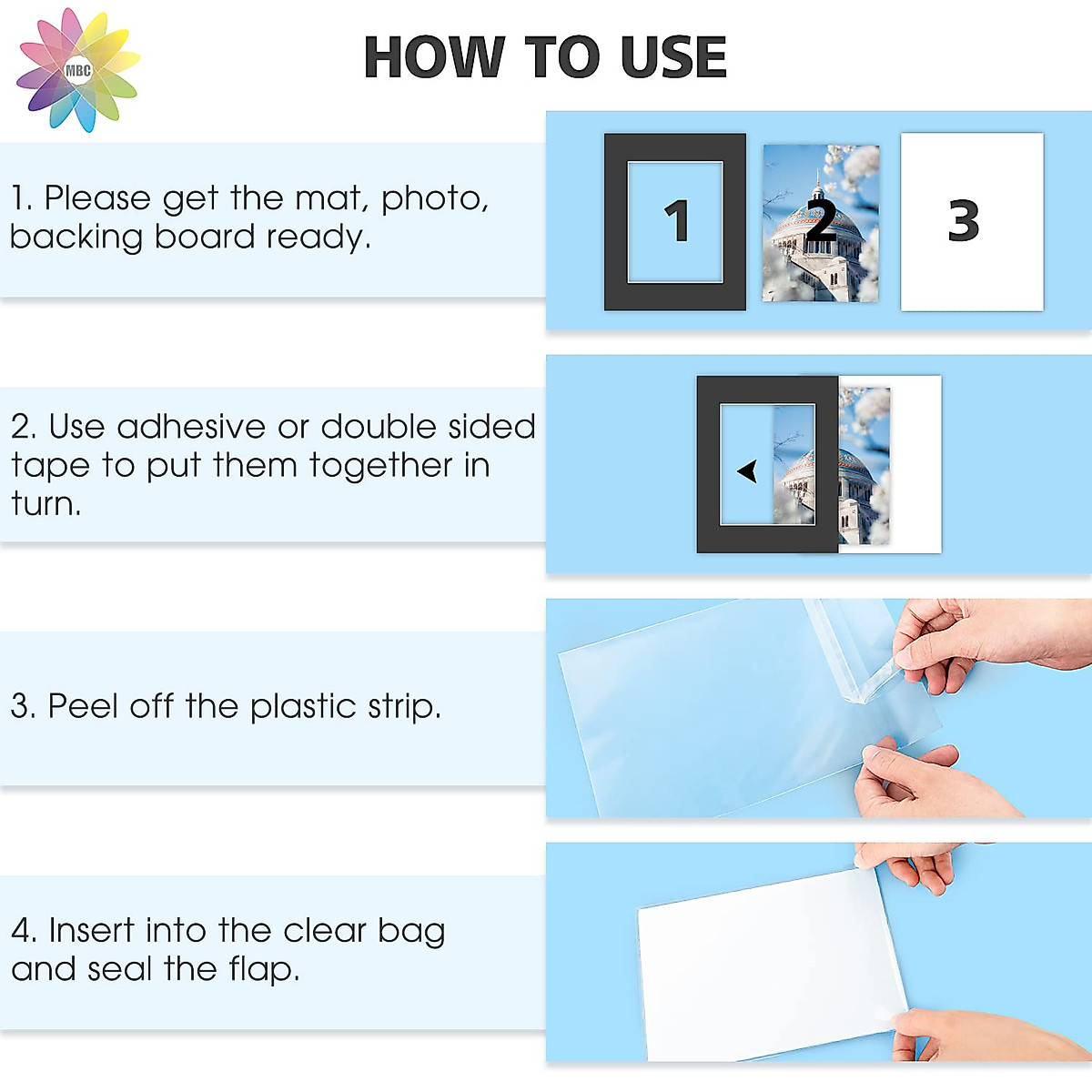 MBC

HOW TO USE

1. Please get the mat, photo, backing board ready.

1

2

3

2. Use adhesive or double sided tape to put them together in turn.

3. Peel off the plastic strip.

4. Insert into the clear bag and seal the flap.