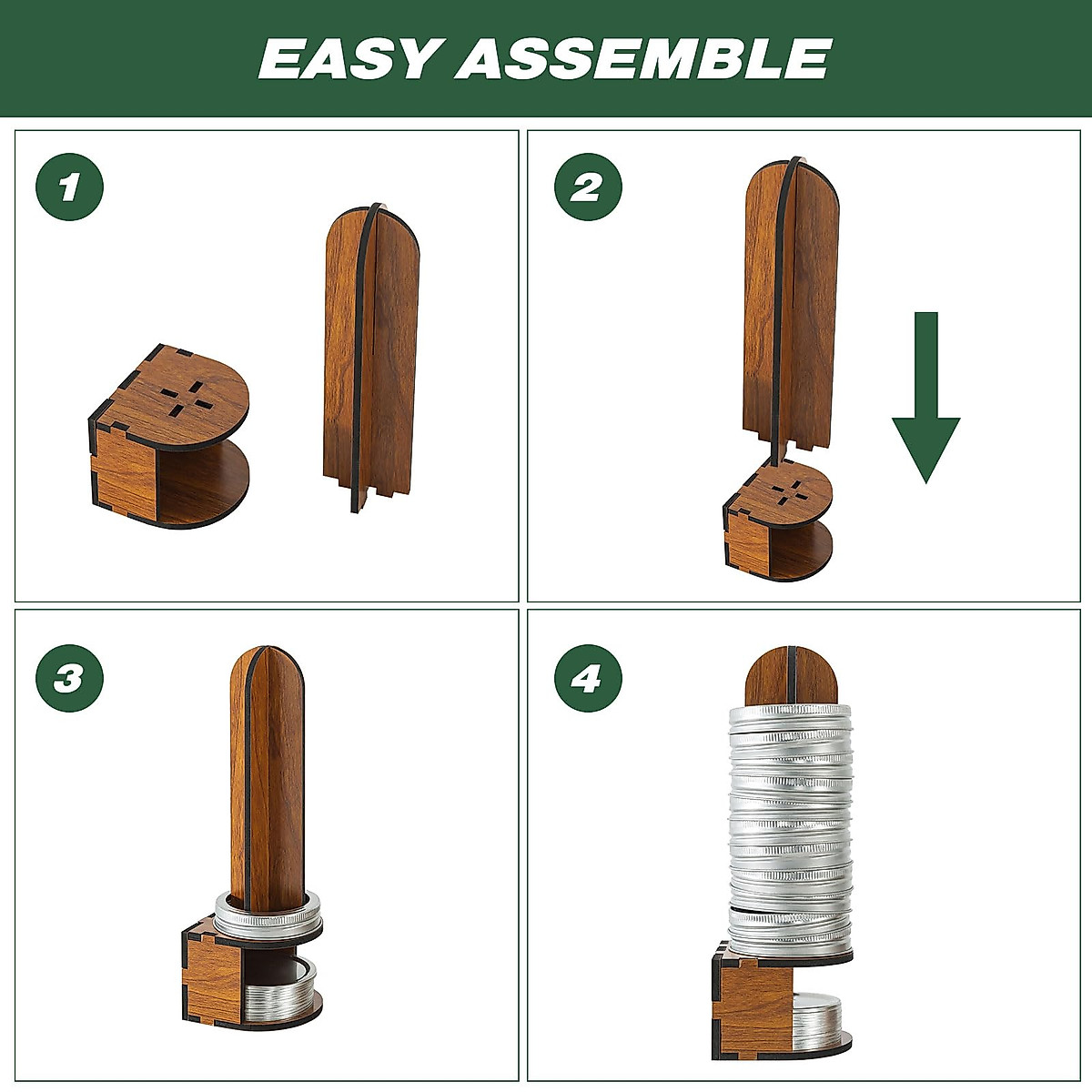 EASY ASSEMBLE

1

2

3

4