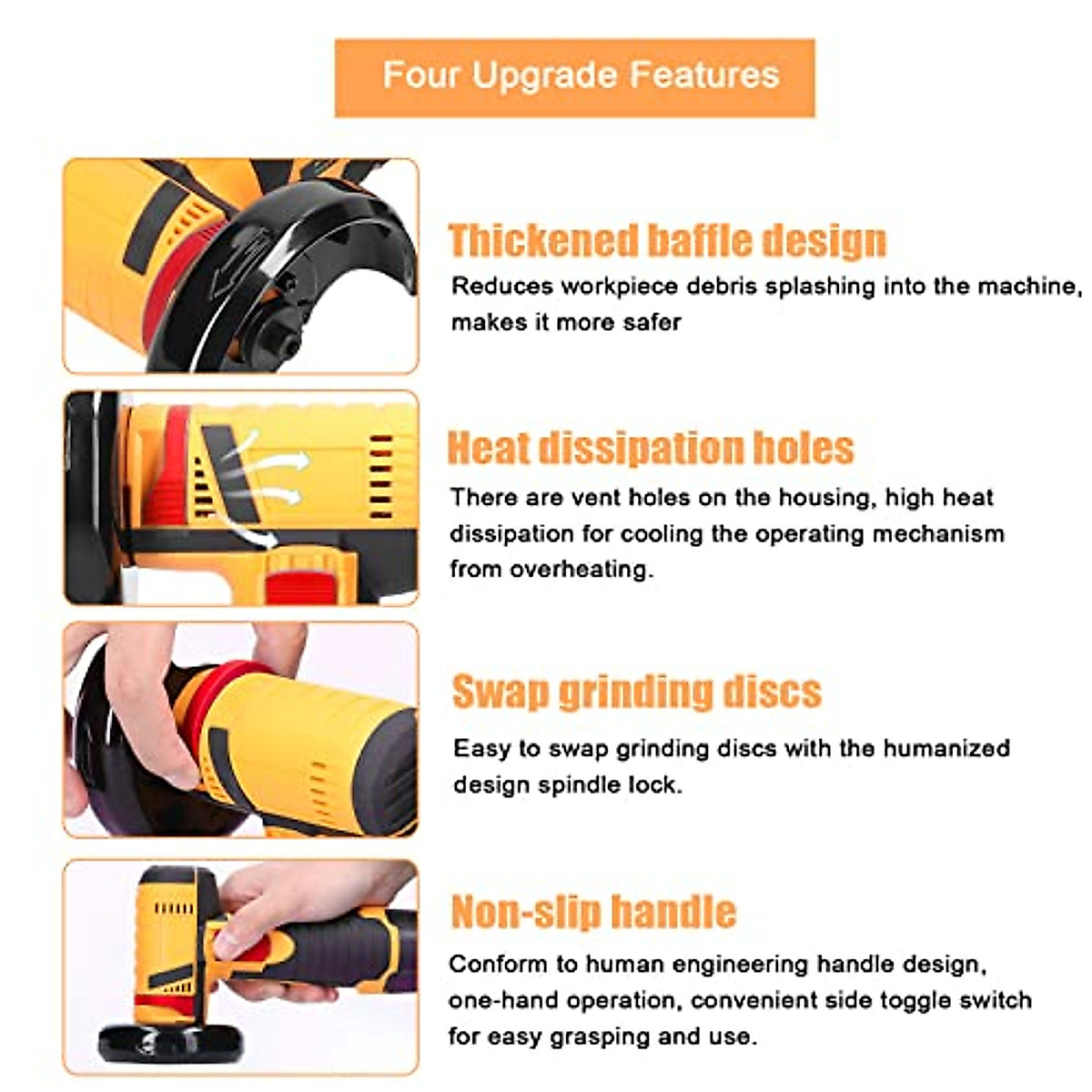 Four Upgrade Features

Thickened baffle design

Reduces workpiece debris splashing into the machine, makes it more safer

Heat dissipation holes

There are vent holes on the housing, high heat dissipation for cooling the operating mechanism from overheating.

Swap grinding discs

Easy to swap grinding discs with the humanized design spindle lock.

Non-slip handle

Conform to human engineering handle design, one-hand operation, convenient side toggle switch for easy grasping and use.