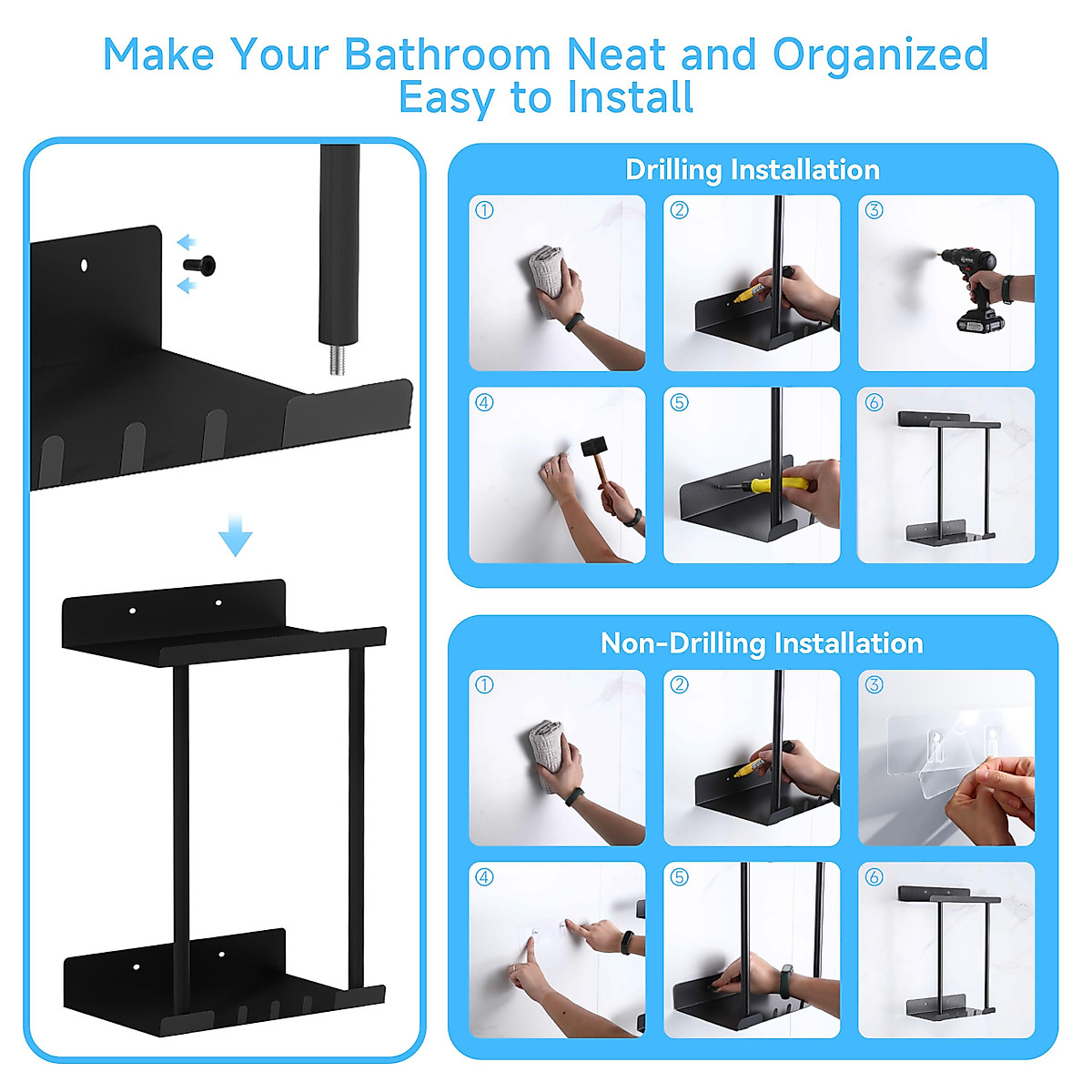 Make Your Bathroom Neat and Organized
Easy to Install

Drilling Installation

①
②
③
④
⑤
⑥

Non-Drilling Installation

①
②
③
④
⑤
⑥