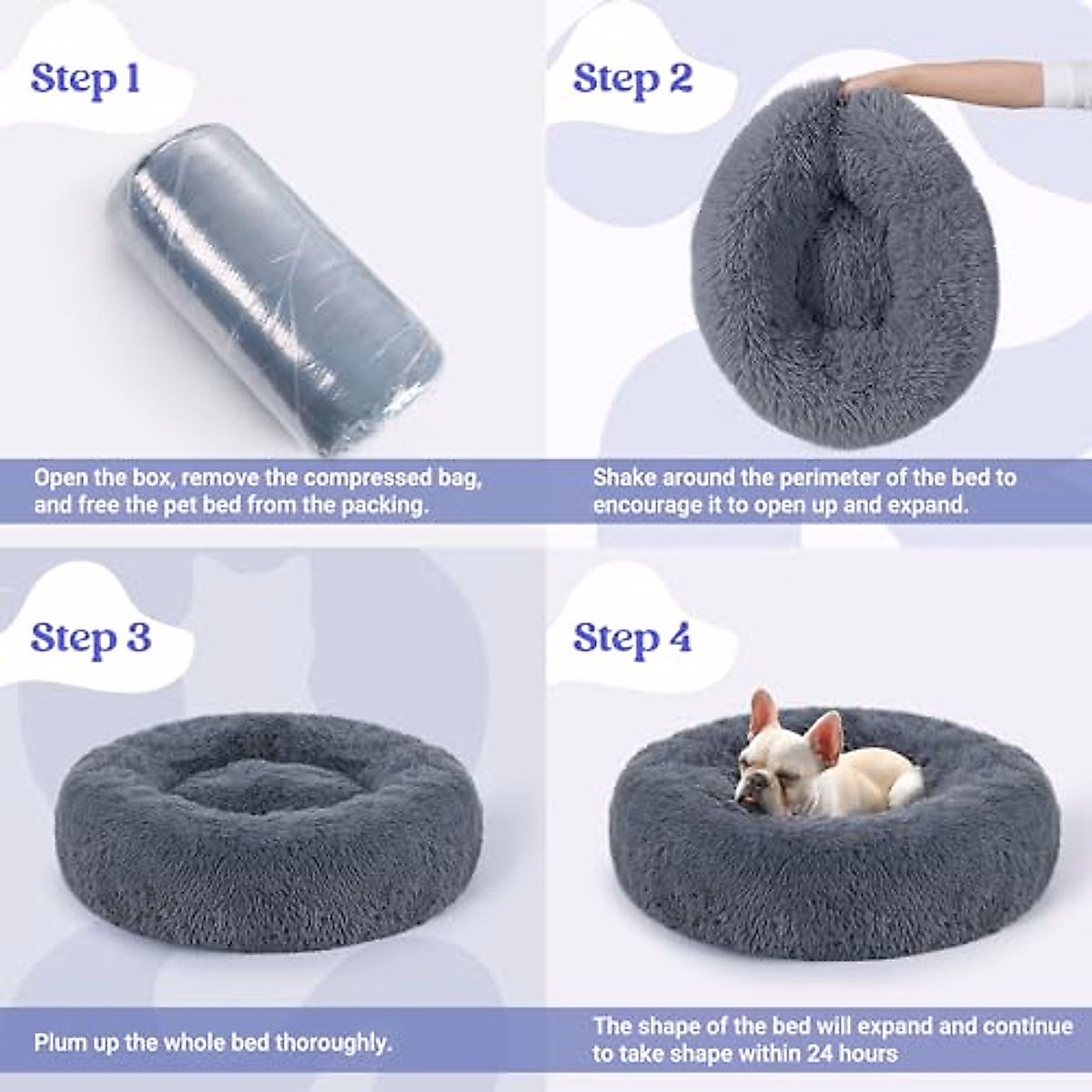 Step 1

Open the box, remove the compressed bag, and free the pet bed from the packing.

Step 2

Shake around the perimeter of the bed to encourage it to open up and expand.

Step 3

Plum up the whole bed thoroughly.

Step 4

The shape of the bed will expand and continue to take shape within 24 hours