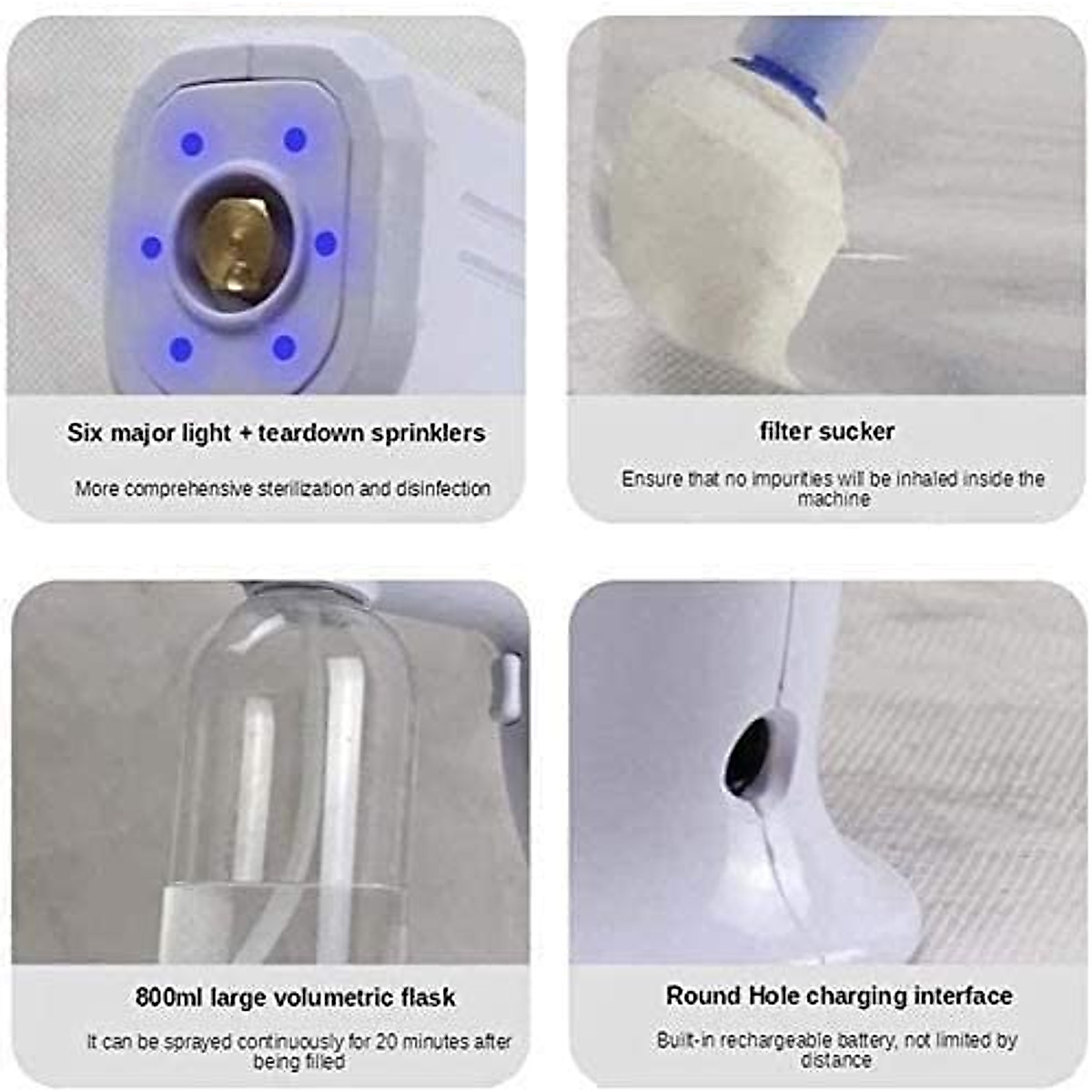 Six major light + teardown sprinklers

More comprehensive sterilization and disinfection

filter sucker

Ensure that no impurities will be inhaled inside the machine

800ml large volumetric flask

It can be sprayed continuously for 20 minutes after being filled

Round Hole charging interface

Built-in rechargeable battery, not limited by distance