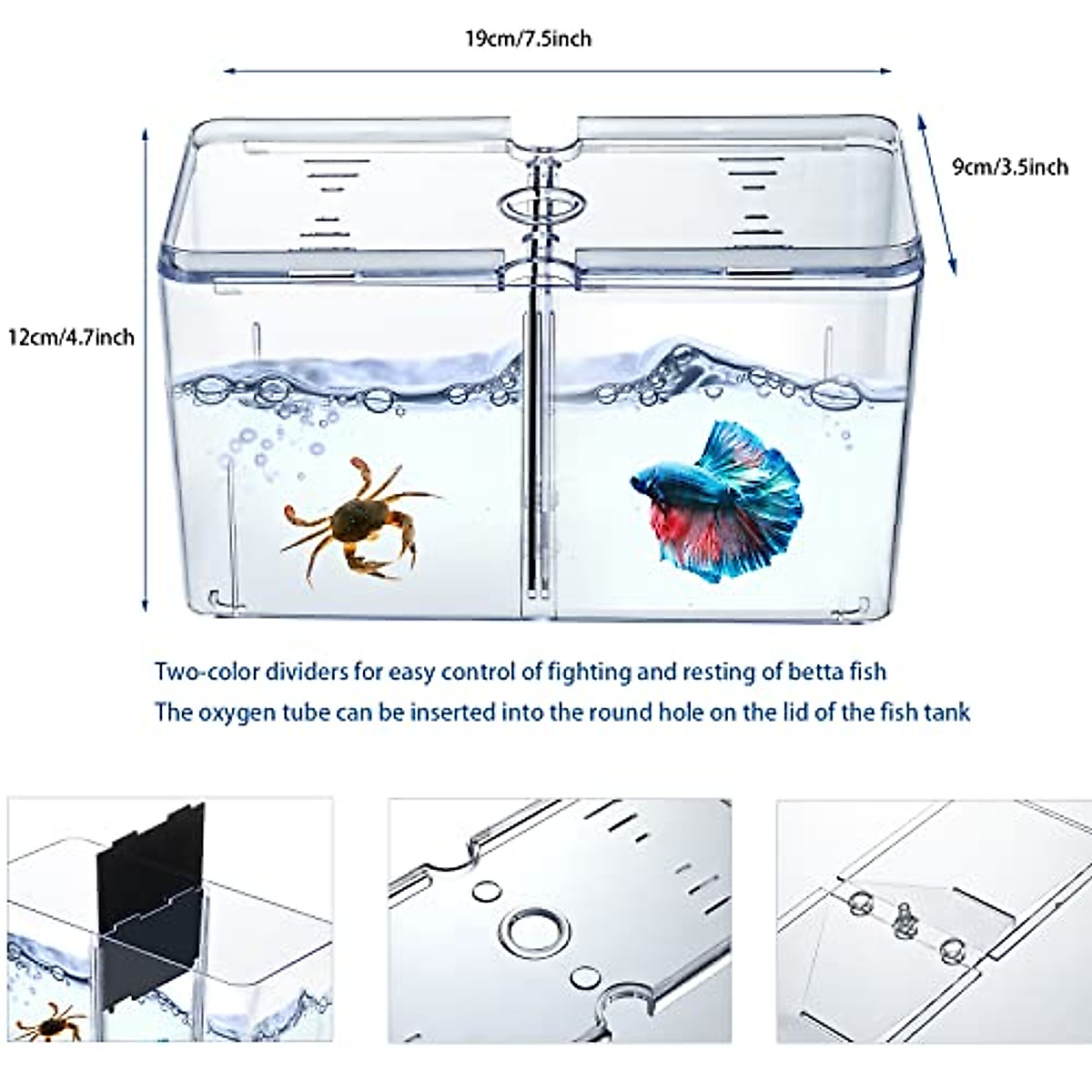 19cm/7.5inch

9cm/3.5inch

12cm/4.7inch

Two-color dividers for easy control of fighting and resting of betta fish
The oxygen tube can be inserted into the round hole on the lid of the fish tank