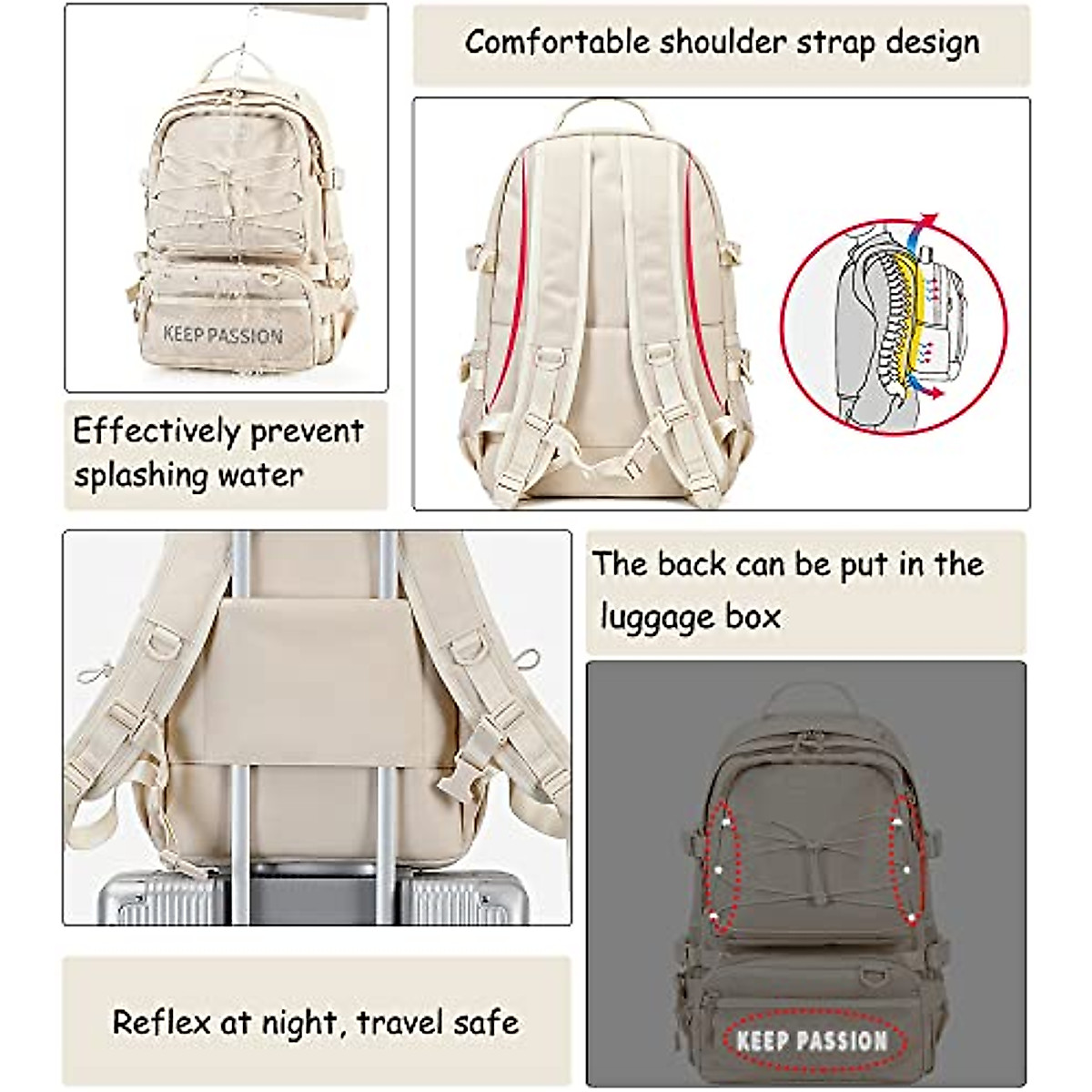 Comfortable shoulder strap design

KEEP PASSION

Effectively prevent splashing water

The back can be put in the luggage box

Reflex at night, travel safe

KEEP PASSION