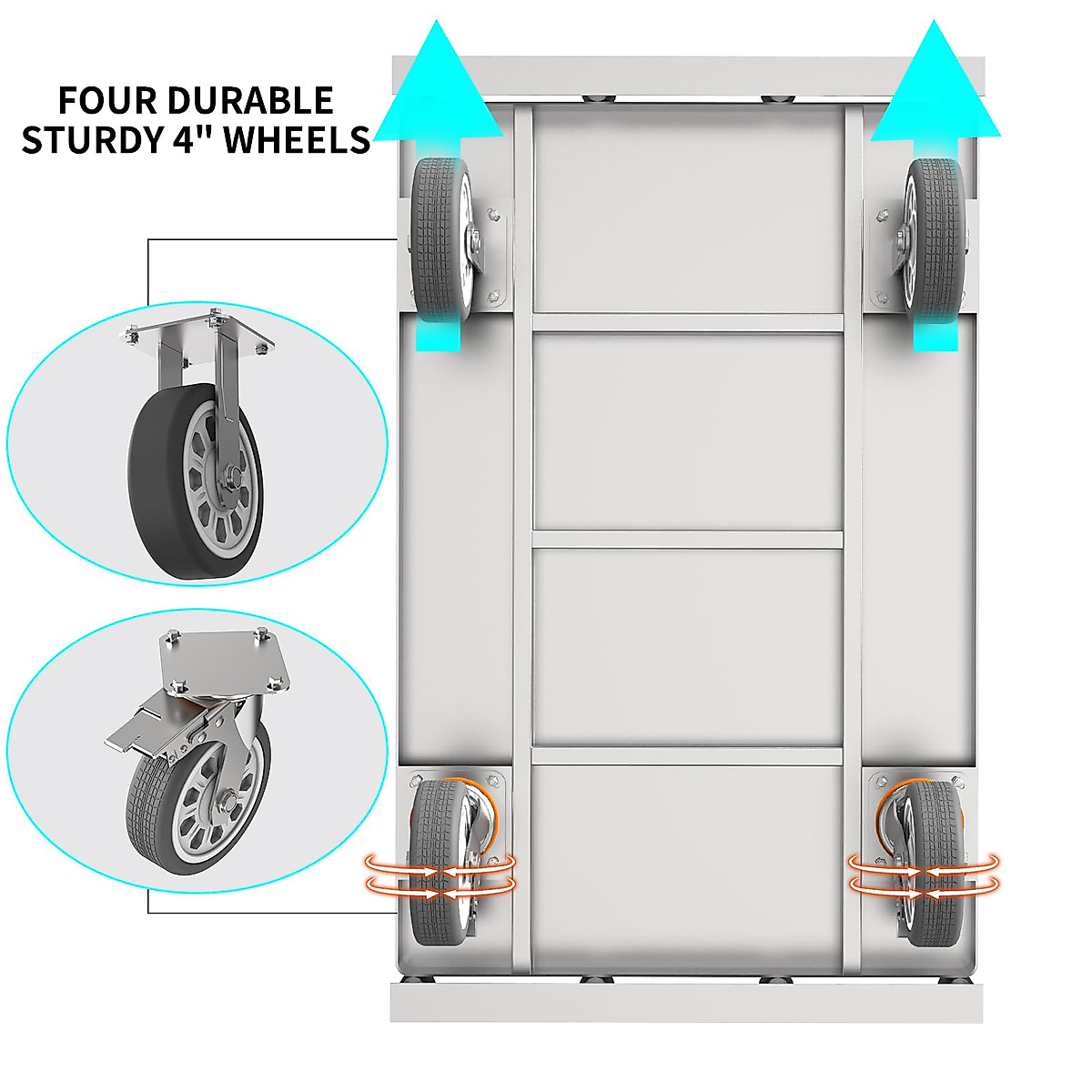 FOUR DURABLE
STURDY 4" WHEELS