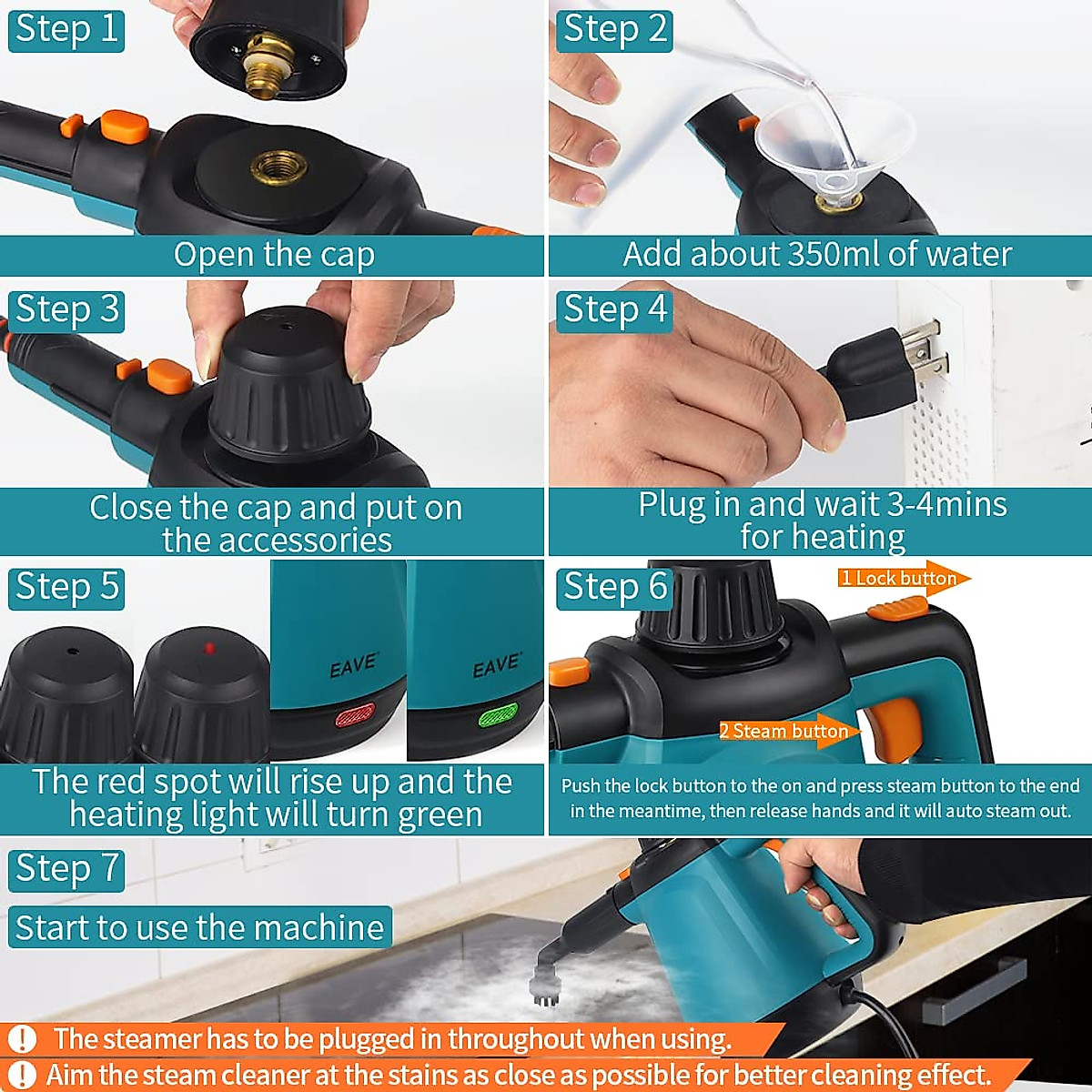 Step 1

Open the cap

Step 2

Add about 350ml of water

Step 3

Close the cap and put on the accessories

Step 4

Plug in and wait 3-4mins for heating

Step 5

EAVE

EAVE

The red spot will rise up and the heating light will turn green

Step 6

1 Lock button

2 Steam button

Push the lock button to the on and press steam button to the end in the meantime, then release hands and it will auto steam out.

Step 7

Start to use the machine

! The steamer has to be plugged in throughout when using.

! Aim the steam cleaner at the stains as close as possible for better cleaning effect.