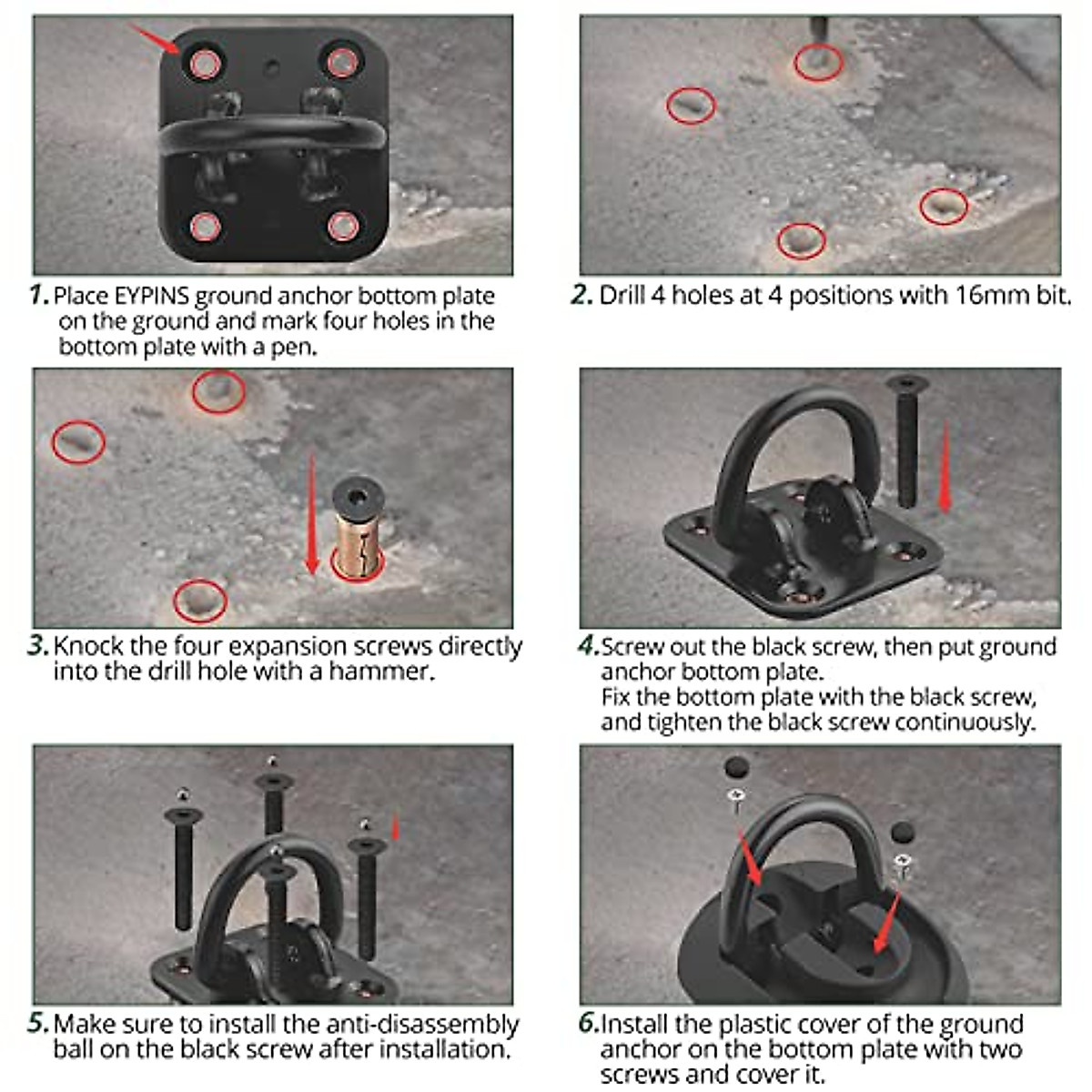 1. Place EYPINS ground anchor bottom plate on the ground and mark four holes in the bottom plate with a pen.

2. Drill 4 holes at 4 positions with 16mm bit.

3. Knock the four expansion screws directly into the drill hole with a hammer.

4. Screw out the black screw, then put ground anchor bottom plate.
Fix the bottom plate with the black screw, and tighten the black screw continuously.

5. Make sure to install the anti-disassembly ball on the black screw after installation.

6. Install the plastic cover of the ground anchor on the bottom plate with two screws and cover it.