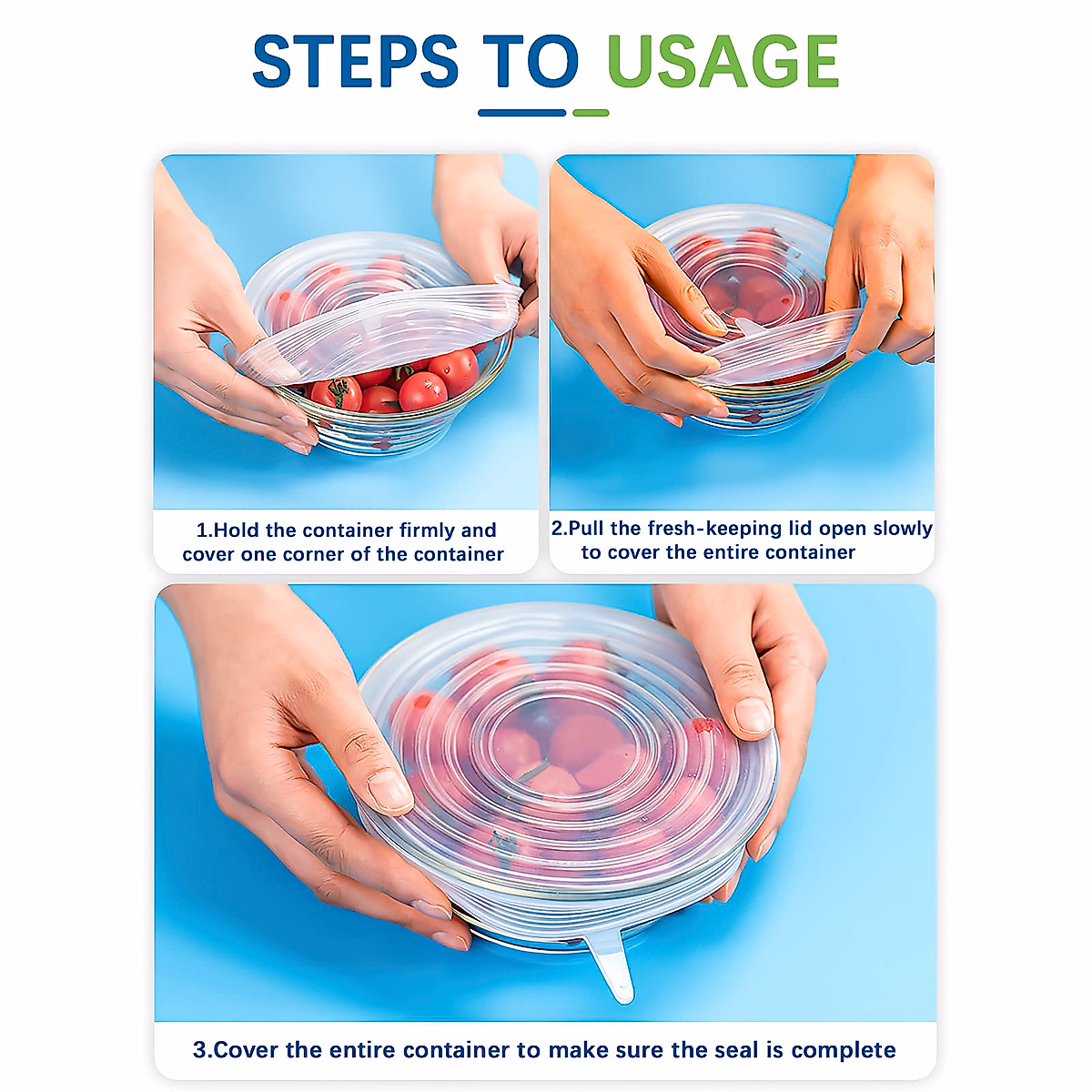 STEPS TO USAGE

1.Hold the container firmly and cover one corner of the container

2.Pull the fresh-keeping lid open slowly to cover the entire container

3.Cover the entire container to make sure the seal is complete