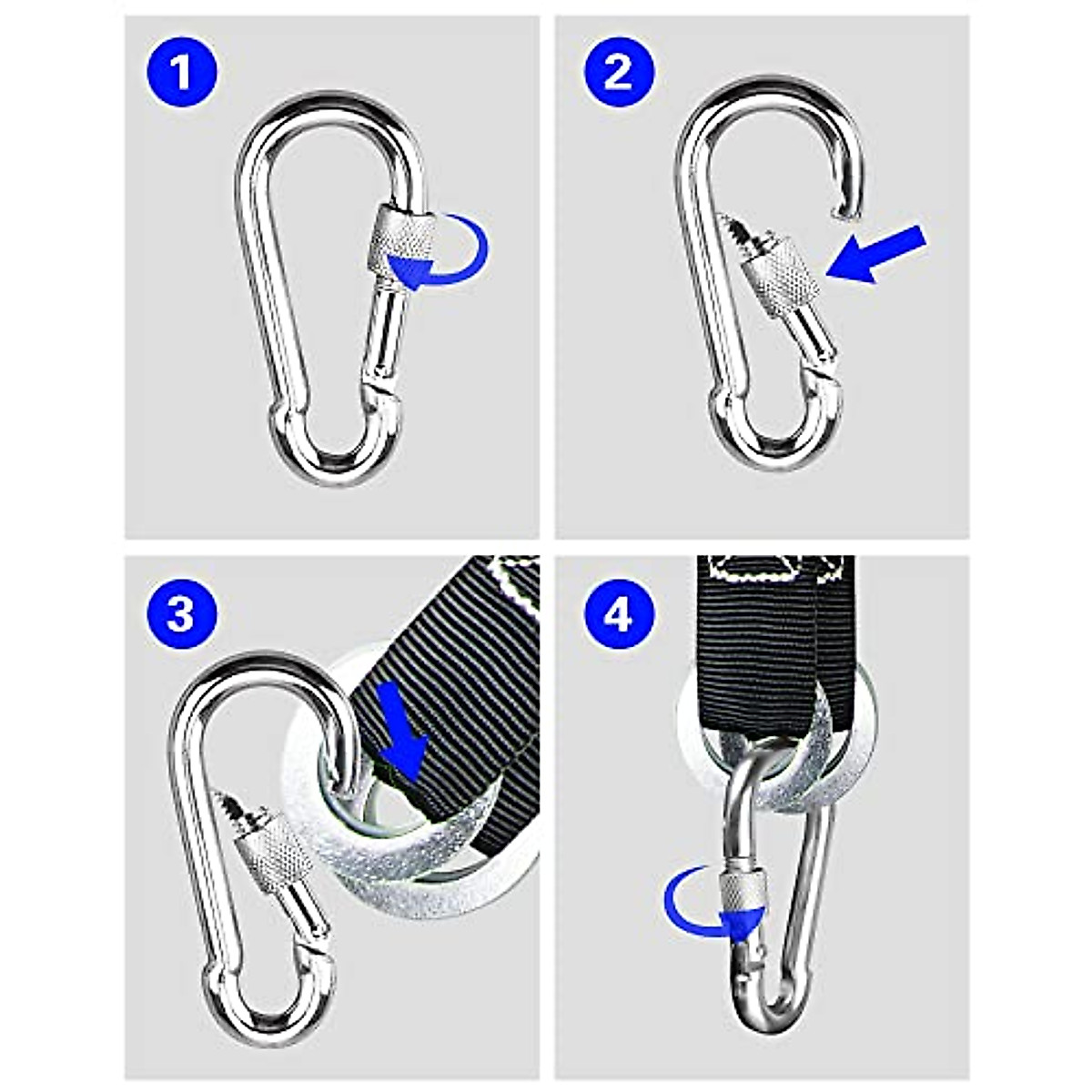 1

2

3

4