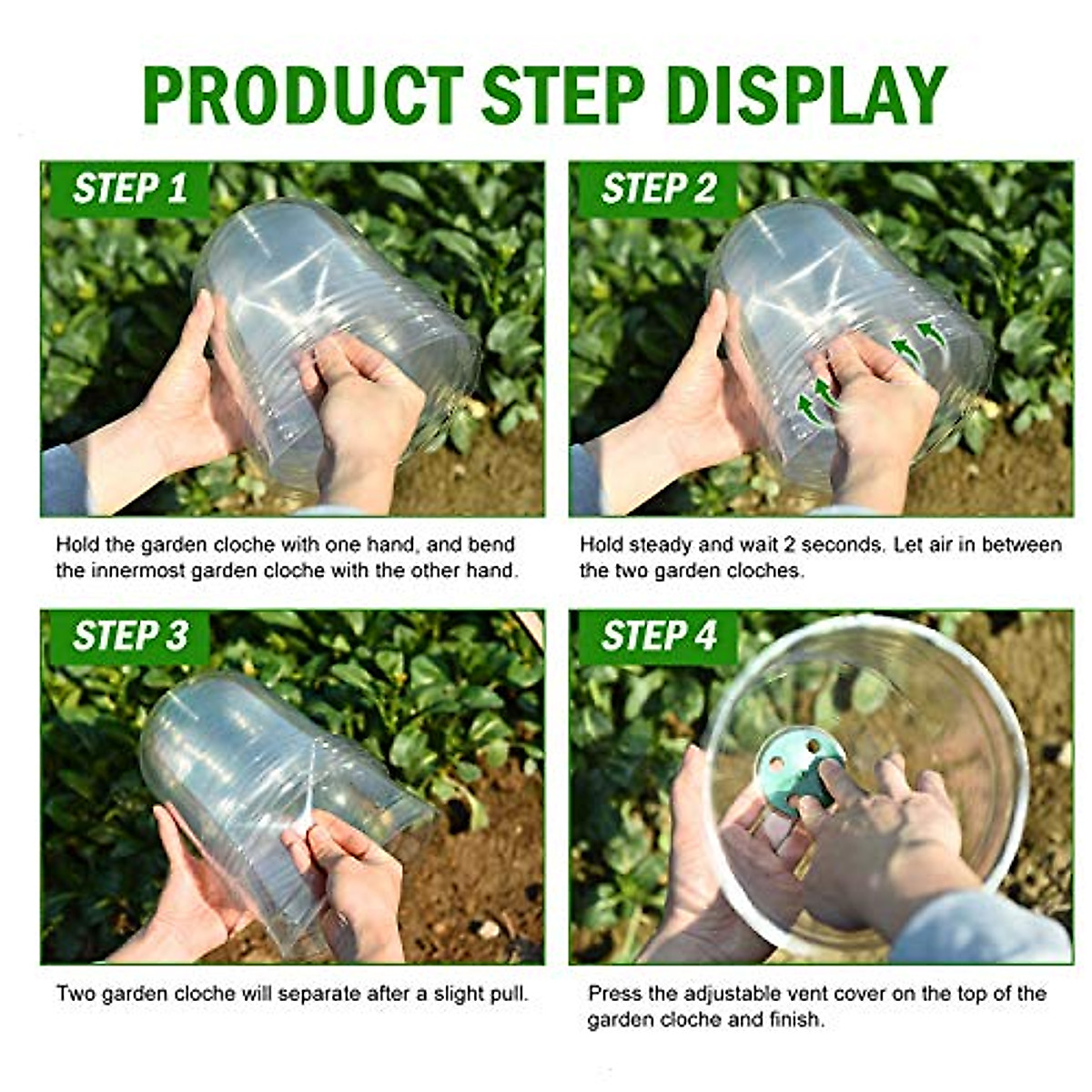 PRODUCT STEP DISPLAY

STEP 1

Hold the garden cloche with one hand, and bend the innermost garden cloche with the other hand.

STEP 2

Hold steady and wait 2 seconds. Let air in between the two garden cloches.

STEP 3

Two garden cloche will separate after a slight pull.

STEP 4

Press the adjustable vent cover on the top of the garden cloche and finish.