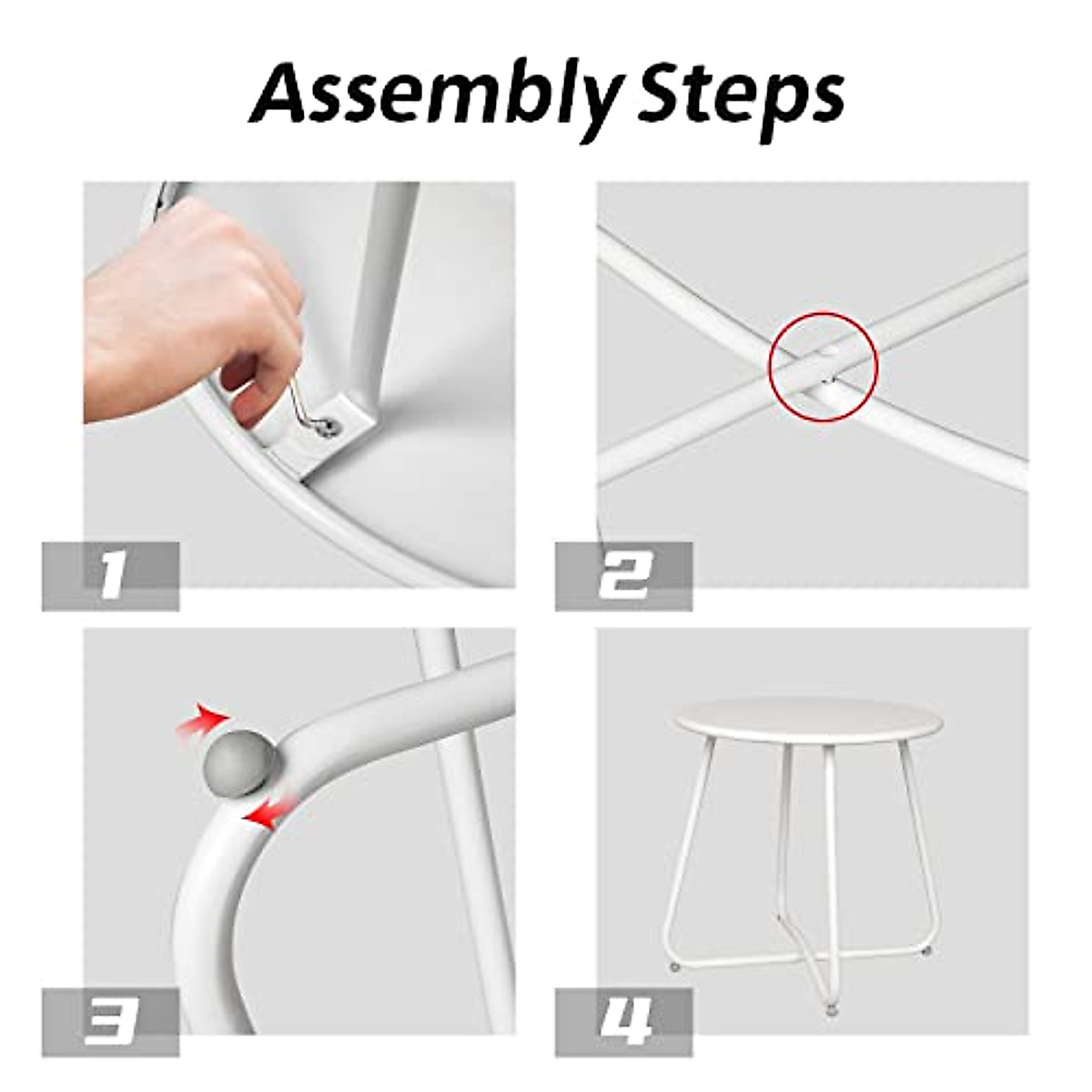 Assembly Steps

1

2

3

4