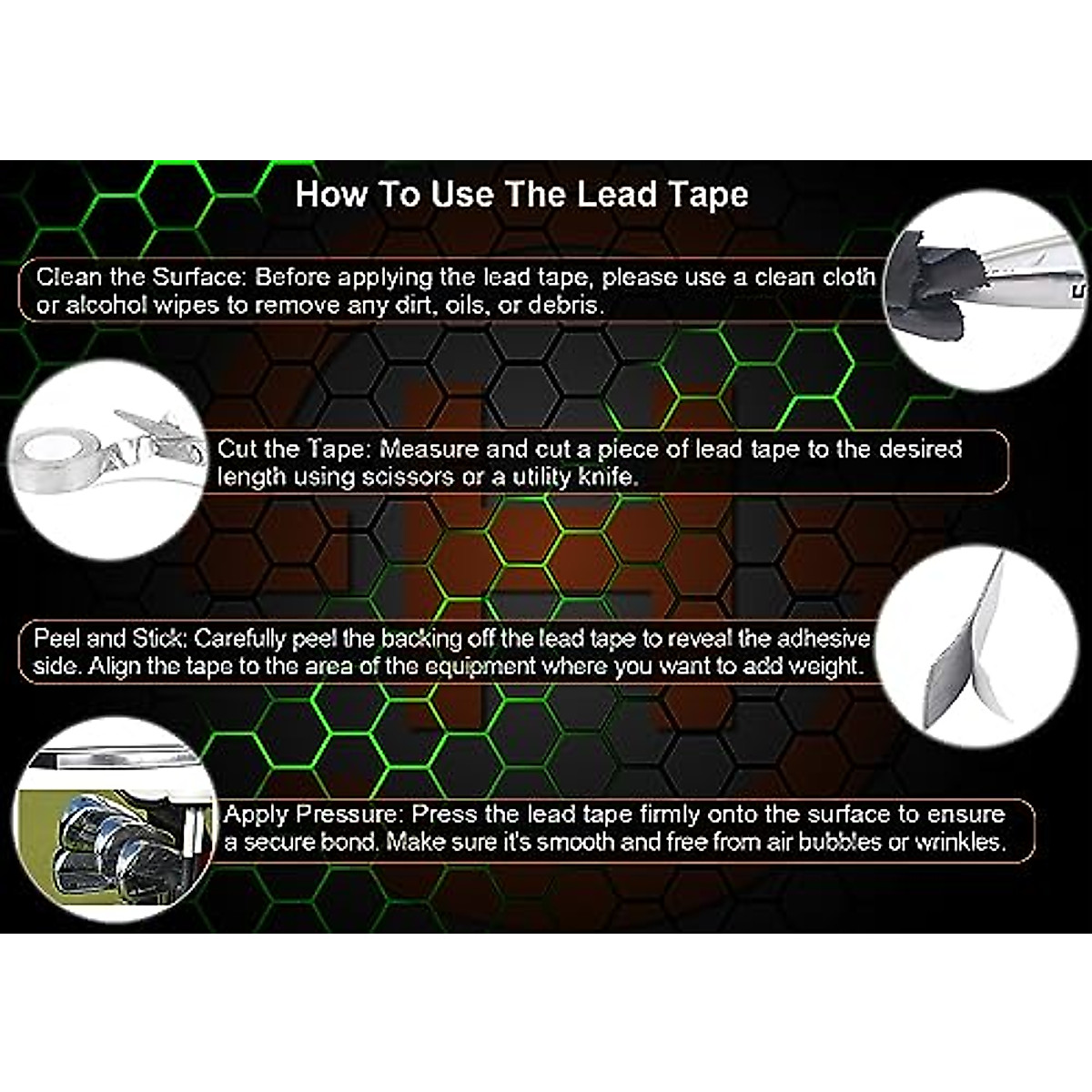 How To Use The Lead Tape

Clean the Surface: Before applying the lead tape, please use a clean cloth or alcohol wipes to remove any dirt, oils, or debris.

Cut the Tape: Measure and cut a piece of lead tape to the desired length using scissors or a utility knife.

Peel and Stick: Carefully peel the backing off the lead tape to reveal the adhesive side. Align the tape to the area of the equipment where you want to add weight.

Apply Pressure: Press the lead tape firmly onto the surface to ensure a secure bond. Make sure it's smooth and free from air bubbles or wrinkles.