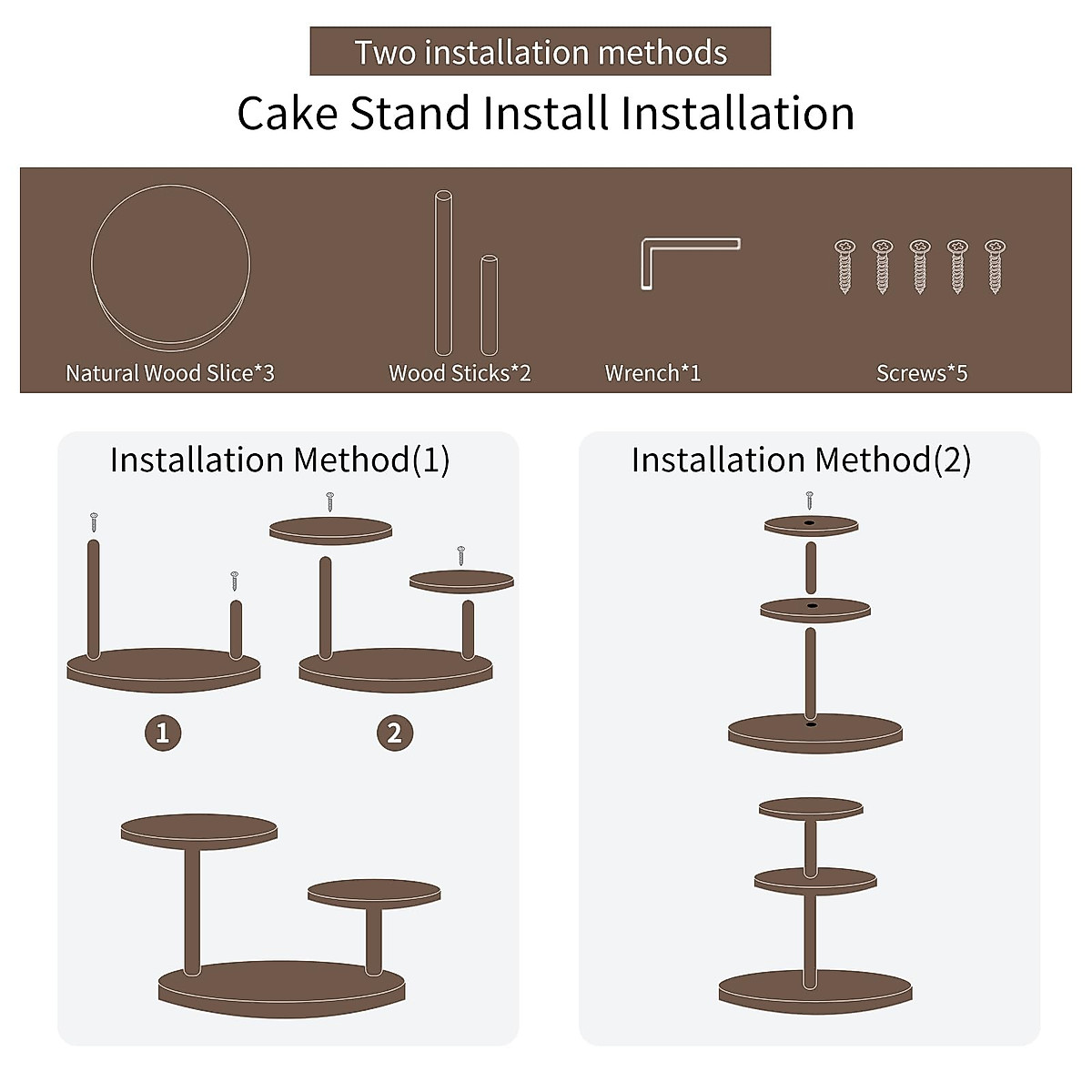 Two installation methods

Cake Stand Install Installation

Natural Wood Slice*3

Wood Sticks*2

Wrench*1

Screws*5

Installation Method(1)

1

2

Installation Method(2)