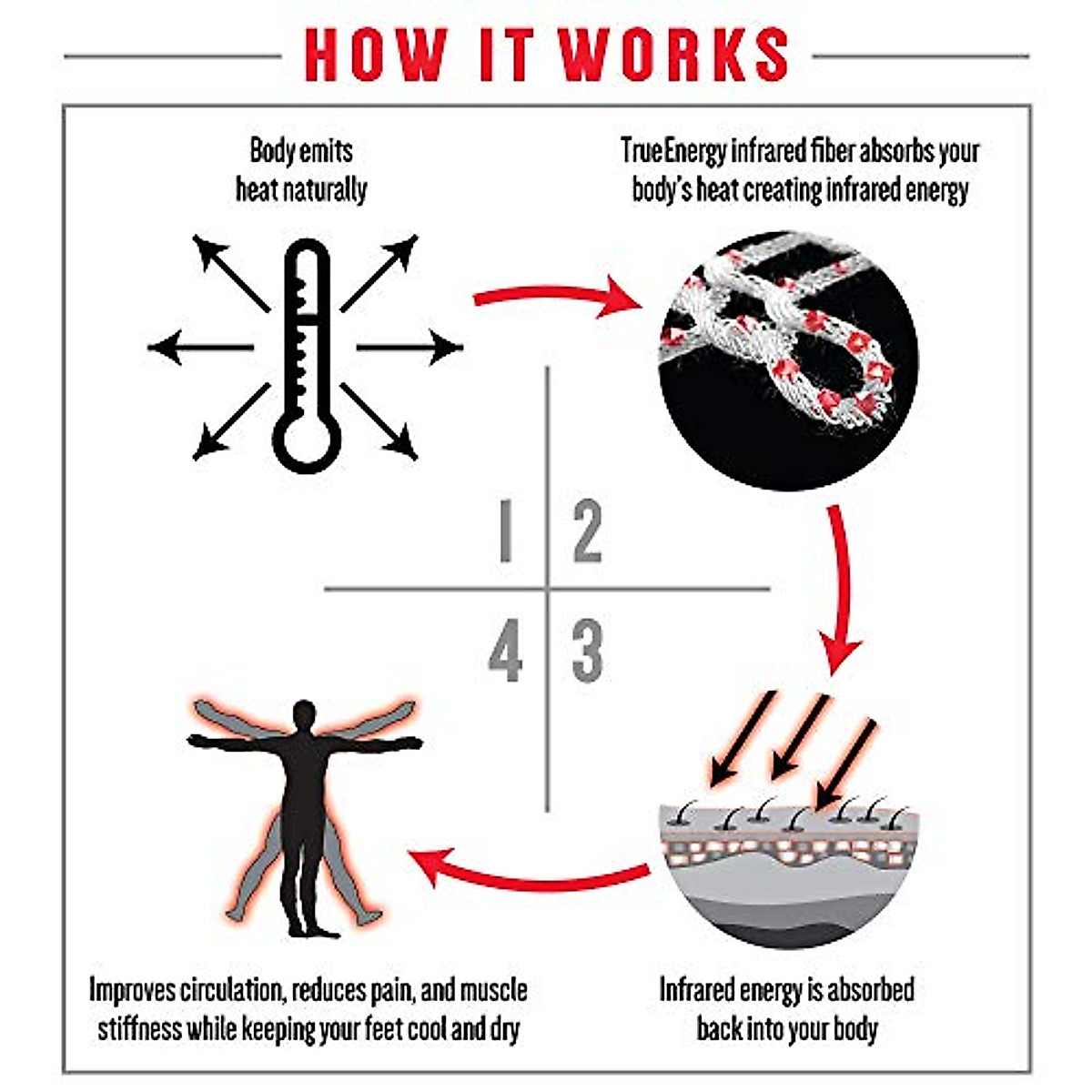 HOW IT WORKS

Body emits heat naturally

TrueEnergy infrared fiber absorbs your body's heat creating infrared energy

1 2

4 3

Improves circulation, reduces pain, and muscle stiffness while keeping your feet cool and dry

Infrared energy is absorbed back into your body