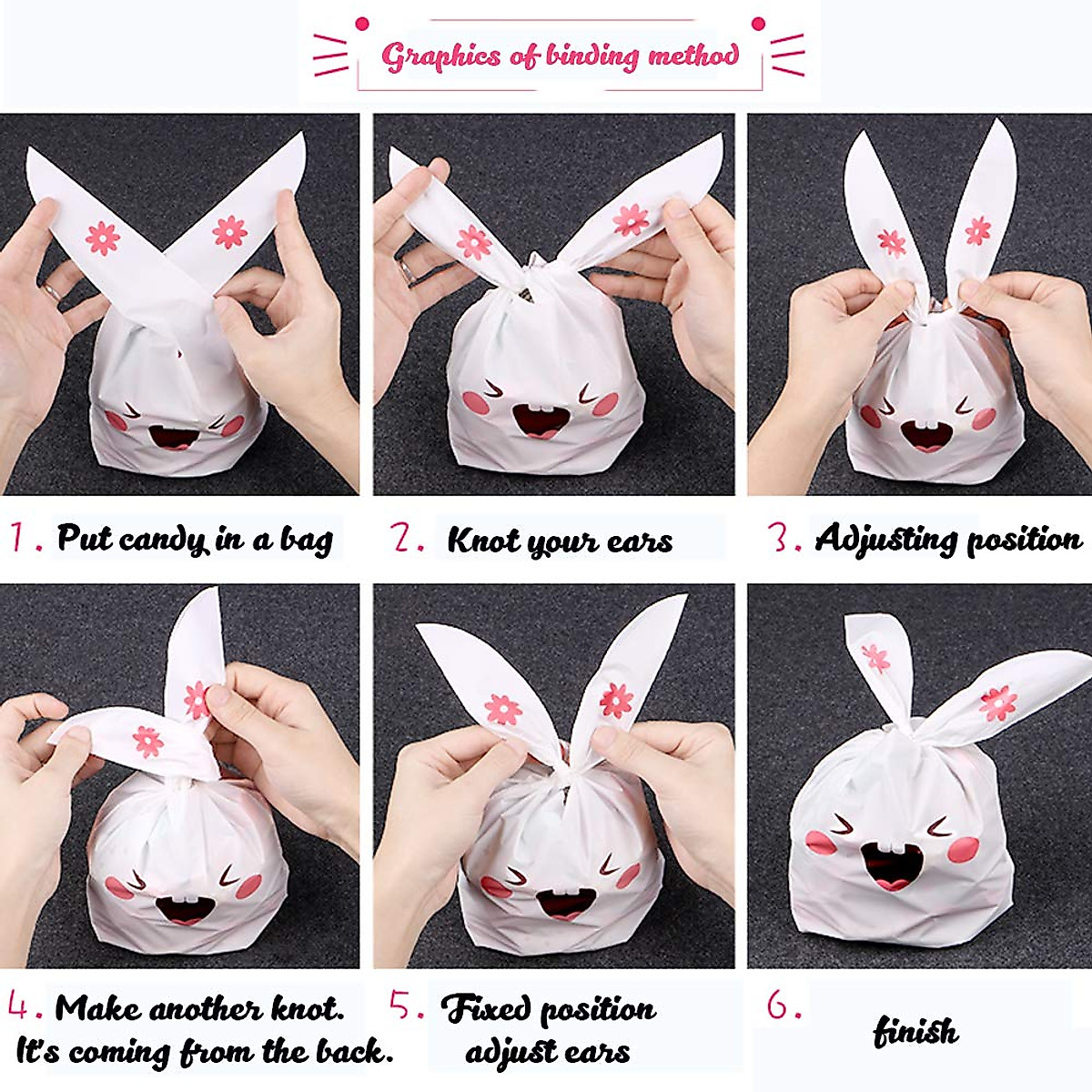 Graphics of binding method

1. Put candy in a bag

2. Knot your ears

3. Adjusting position

4. Make another knot. It's coming from the back.

5. Fixed position adjust ears

6. finish