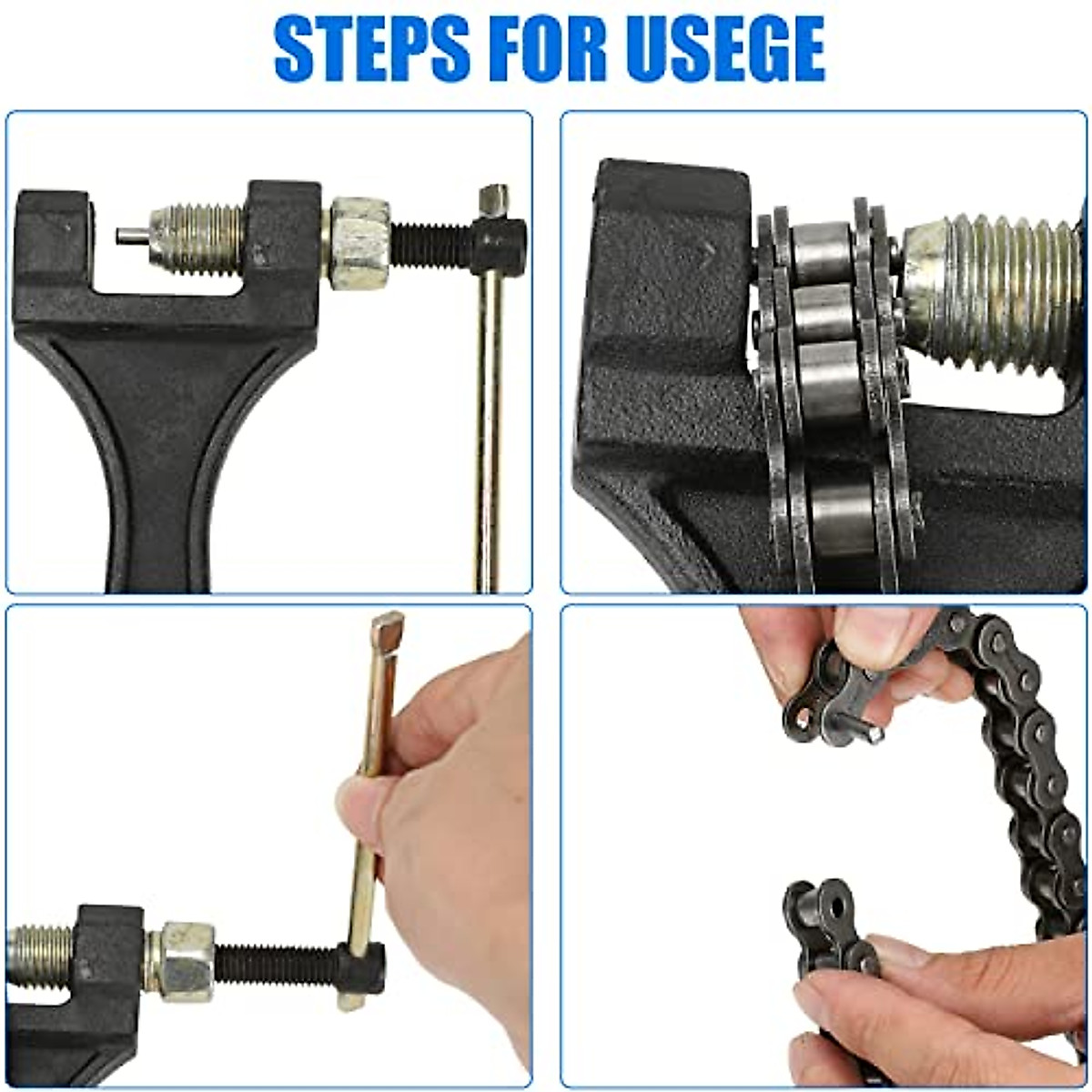 STEPS FOR USEGE