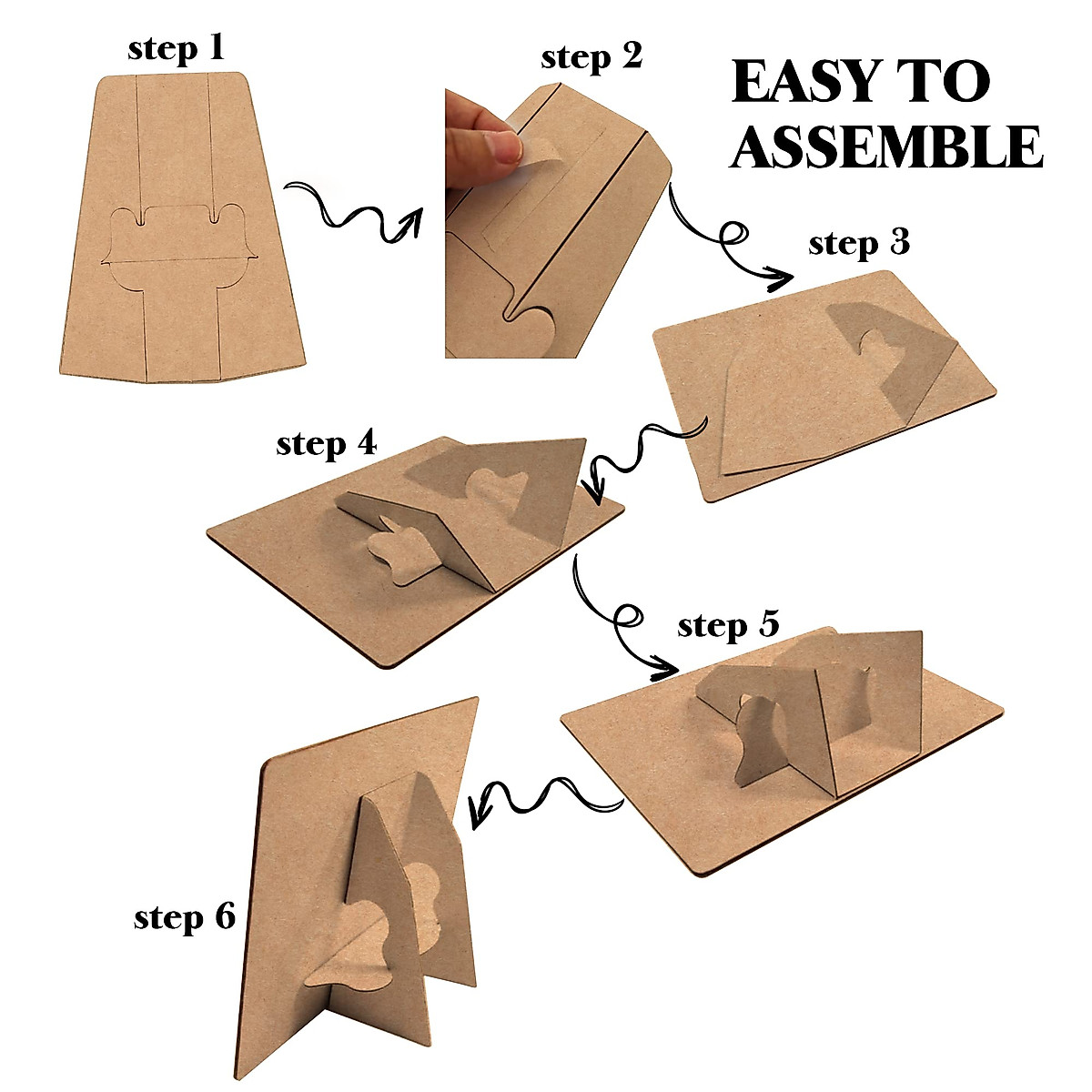 step 1

step 2

EASY TO ASSEMBLE

step 3

step 4

step 5

step 6