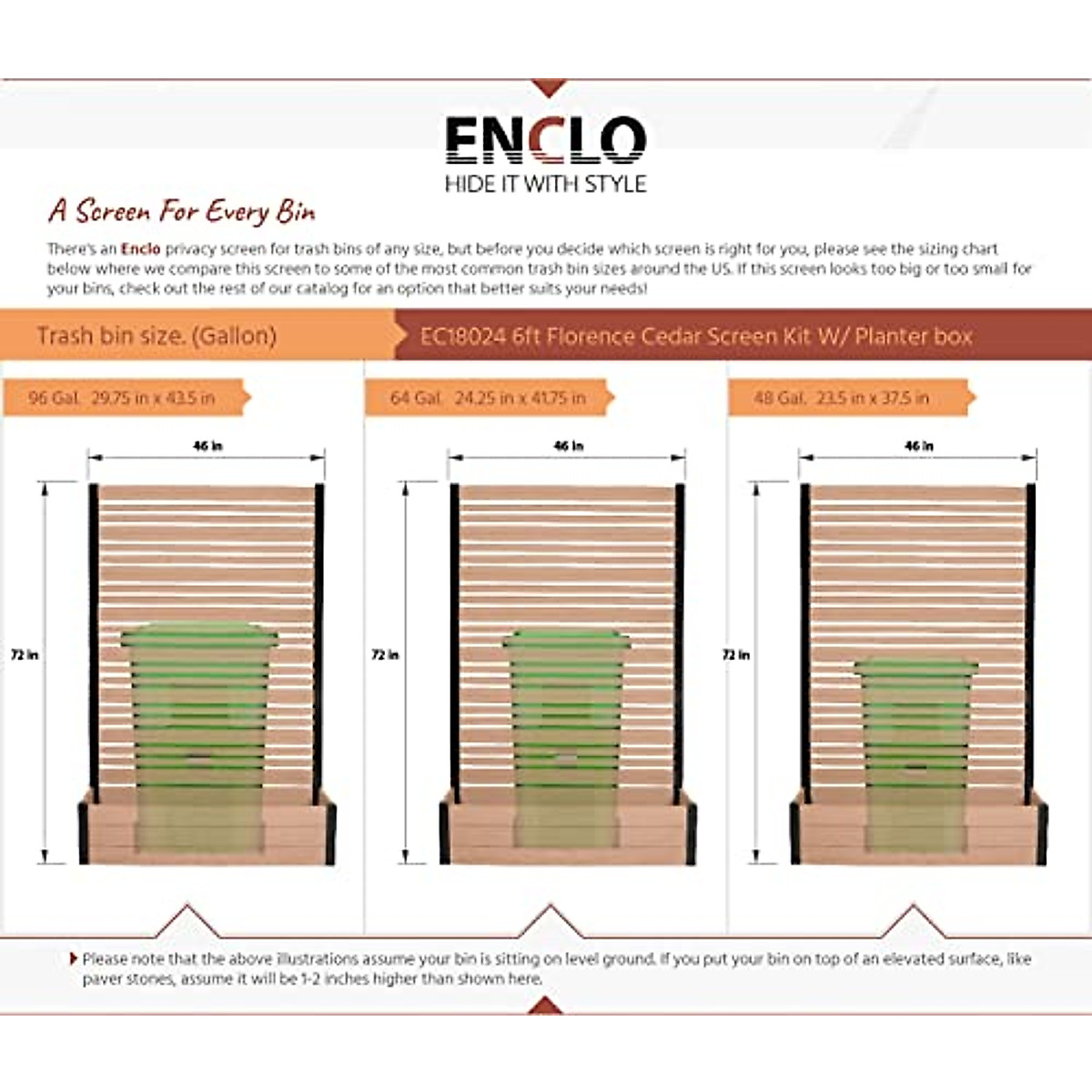 ENCLO
HIDE IT WITH STYLE

A Screen For Every Bin

There's an Enclo privacy screen for trash bins of any size, but before you decide which screen is right for you, please see the sizing chart below where we compare this screen to some of the most common trash bin sizes around the US. If this screen looks too big or too small for your bins, check out the rest of our catalog for an option that better suits your needs!

Trash bin size. (Gallon)

EC18024 6ft Florence Cedar Screen Kit W/ Planter box

96 Gal. 29.75 in x 43.5 in

46 in

72 in

64 Gal. 24.25 in x 41.75 in

46 in

72 in

48 Gal. 23.5 in x 37.5 in

46 in

72 in

Please note that the above illustrations assume your bin is sitting on level ground. If you put your bin on top of an elevated surface, like paver stones, assume it will be 1-2 inches higher than shown here.