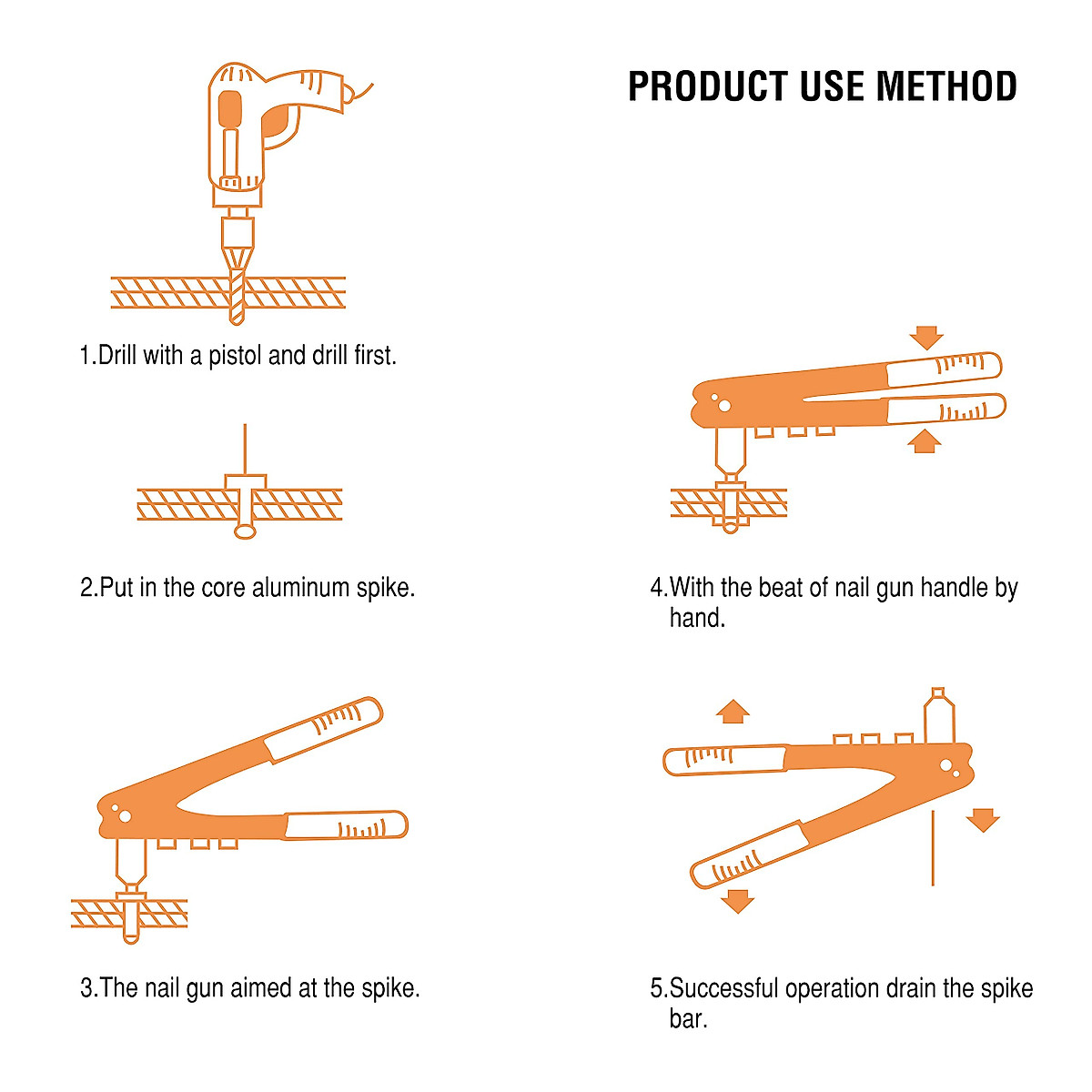 PRODUCT USE METHOD

1.Drill with a pistol and drill first.

2.Put in the core aluminum spike.

3.The nail gun aimed at the spike.

4.With the beat of nail gun handle by hand.

5.Successful operation drain the spike bar.