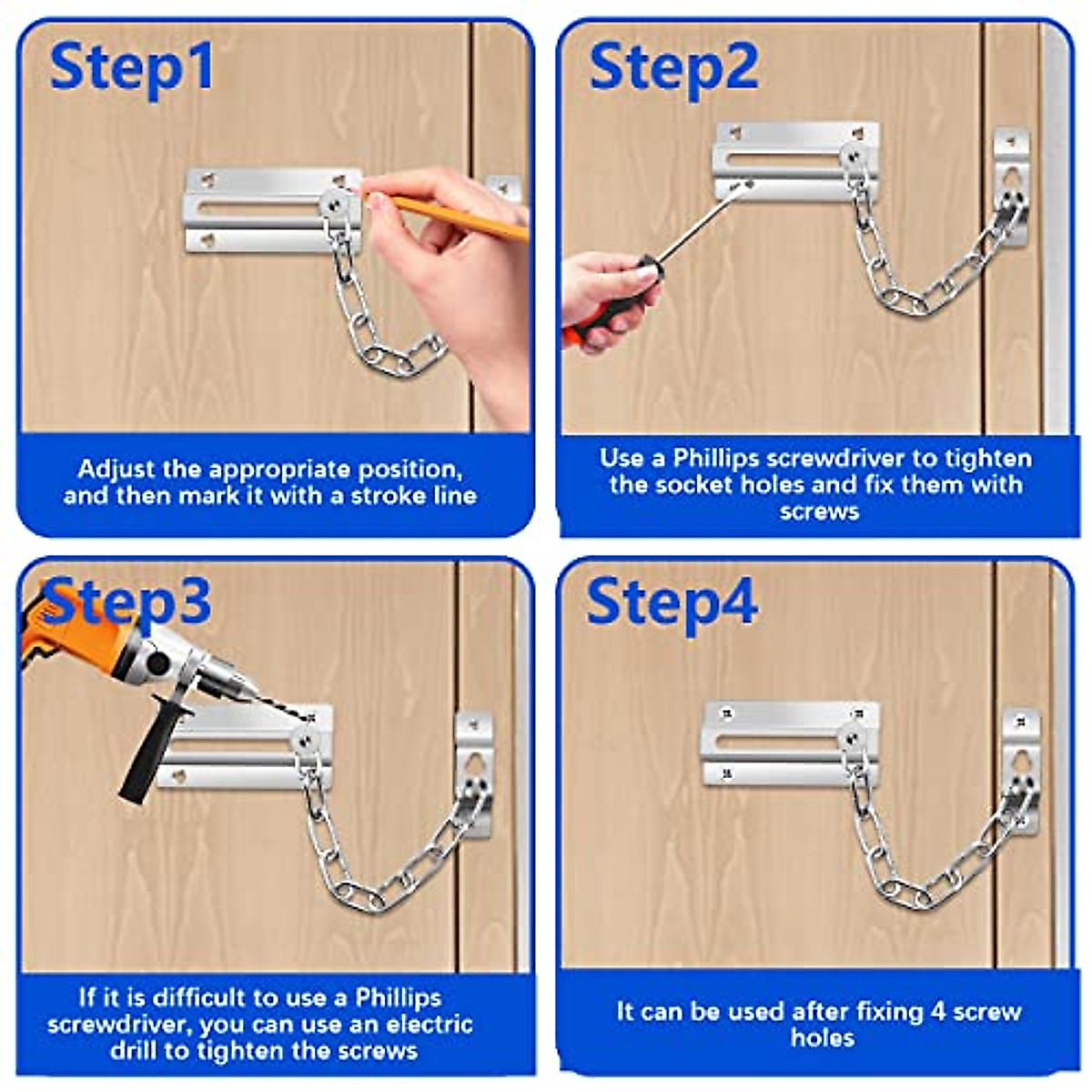 Step1

Adjust the appropriate position, and then mark it with a stroke line

Step2

Use a Phillips screwdriver to tighten the socket holes and fix them with screws

Step3

If it is difficult to use a Phillips screwdriver, you can use an electric drill to tighten the screws

Step4

It can be used after fixing 4 screw holes