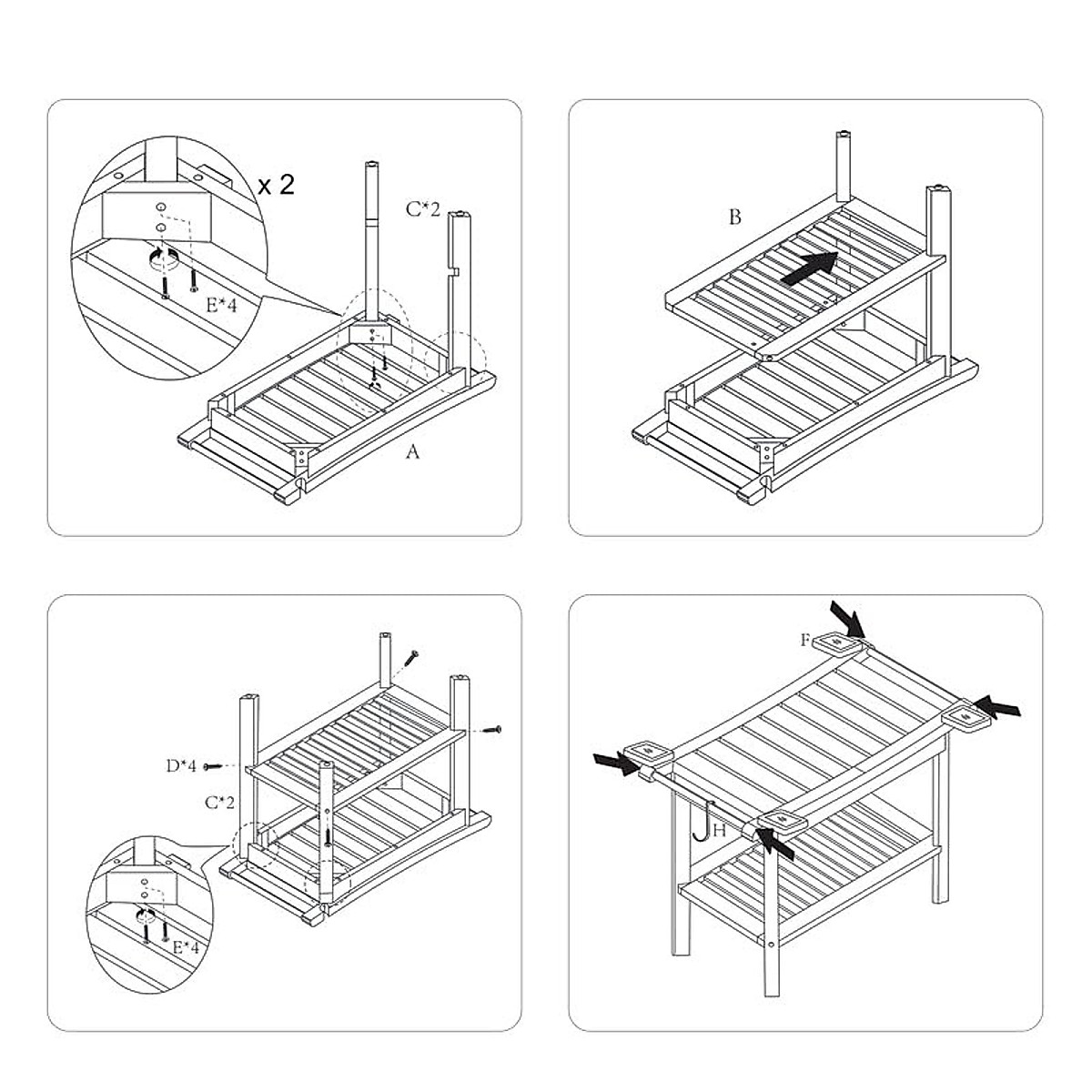 x 2
C*2
E*4
A

B

D*4
C*2
E*4

F
H