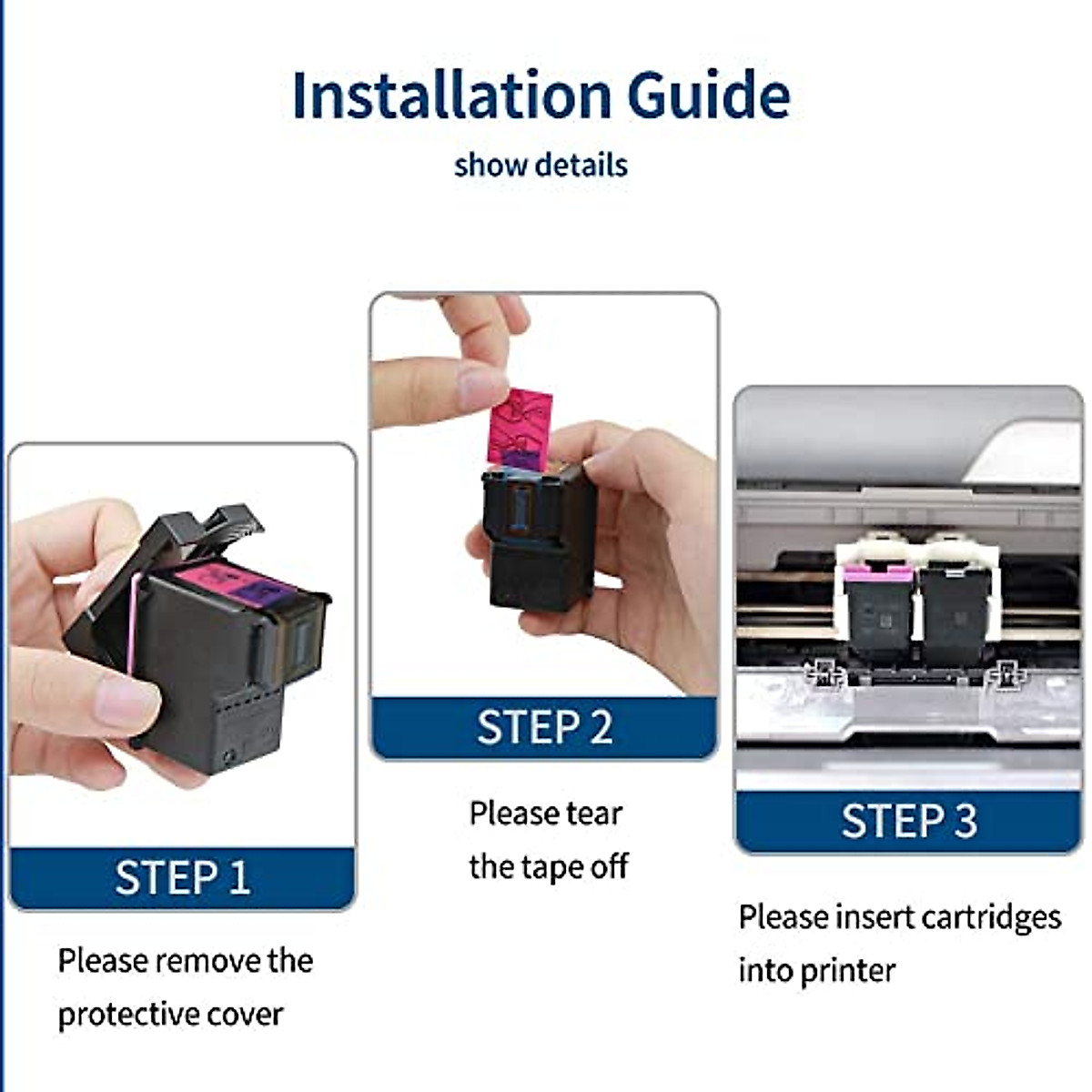 Installation Guide

show details

STEP 1

Please remove the protective cover

STEP 2

Please tear the tape off

STEP 3

Please insert cartridges into printer