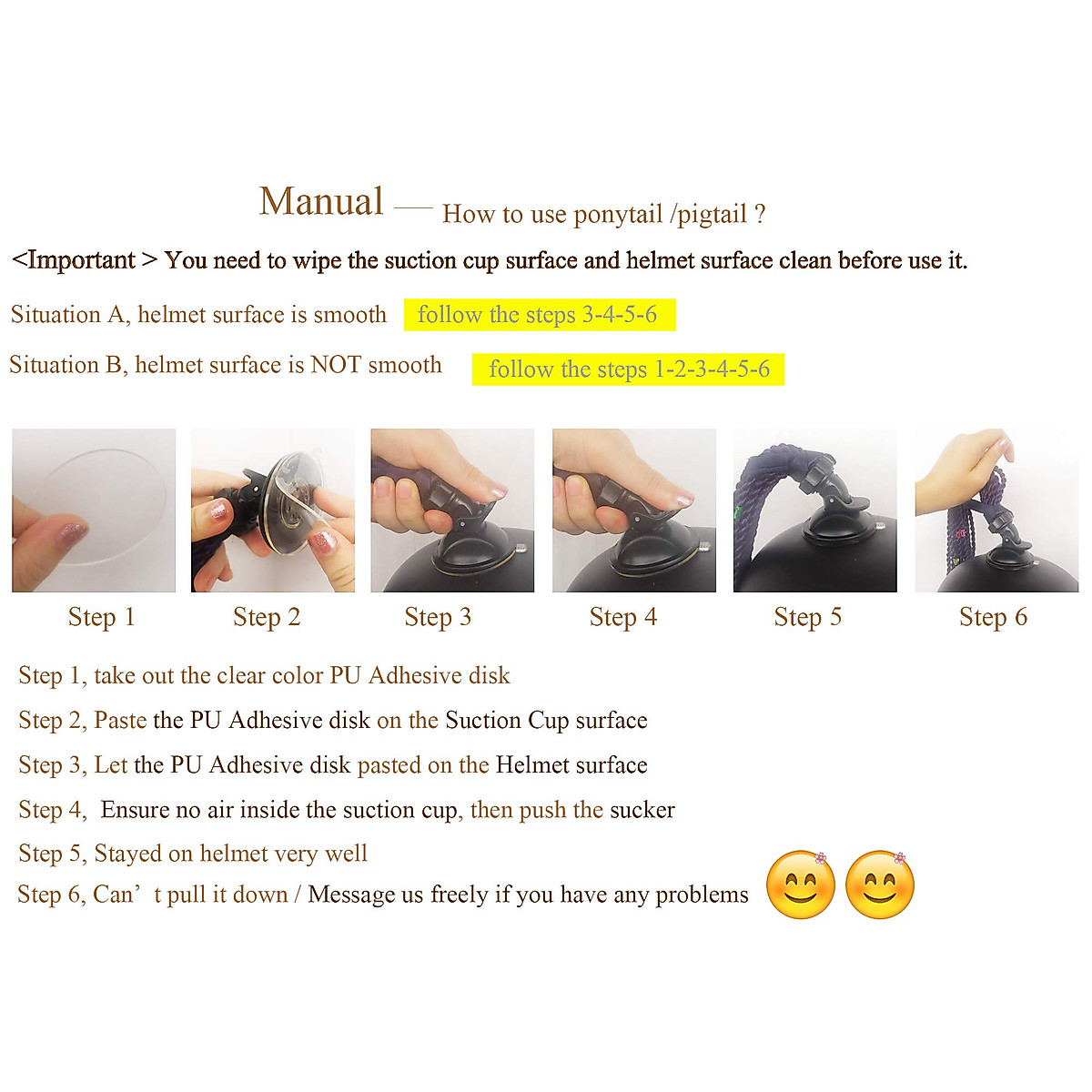 Manual — How to use ponytail /pigtail ?

<Important > You need to wipe the suction cup surface and helmet surface clean before use it.

Situation A, helmet surface is smooth follow the steps 3-4-5-6

Situation B, helmet surface is NOT smooth follow the steps 1-2-3-4-5-6

Step 1 Step 2 Step 3 Step 4 Step 5 Step 6

Step 1, take out the clear color PU Adhesive disk

Step 2, Paste the PU Adhesive disk on the Suction Cup surface

Step 3, Let the PU Adhesive disk pasted on the Helmet surface

Step 4, Ensure no air inside the suction cup, then push the sucker

Step 5, Stayed on helmet very well

Step 6, Can’ t pull it down / Message us freely if you have any problems