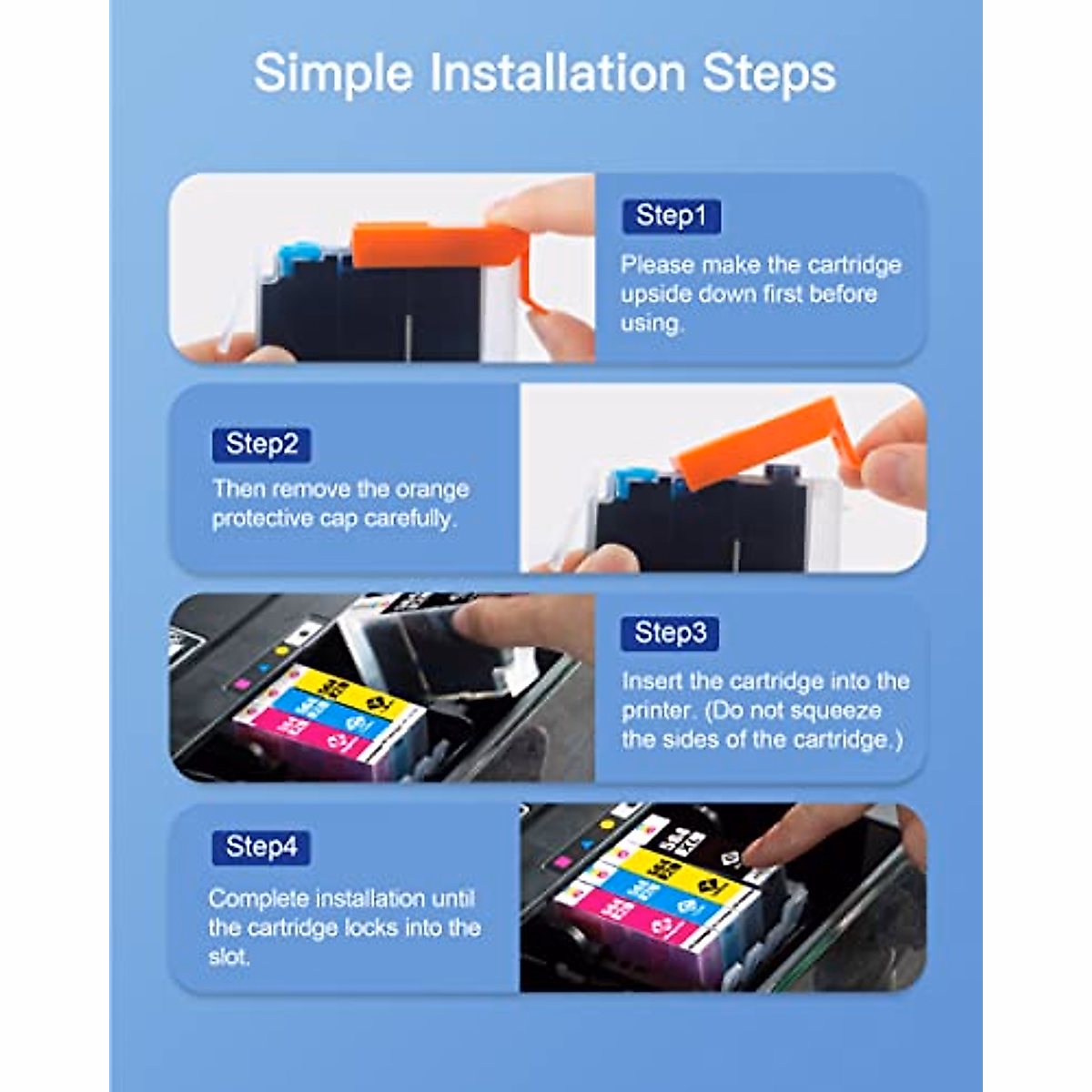 Simple Installation Steps

Step1

Please make the cartridge upside down first before using.

Step2

Then remove the orange protective cap carefully.

Step3

Insert the cartridge into the printer. (Do not squeeze the sides of the cartridge.)

Step4

Complete installation until the cartridge locks into the slot.