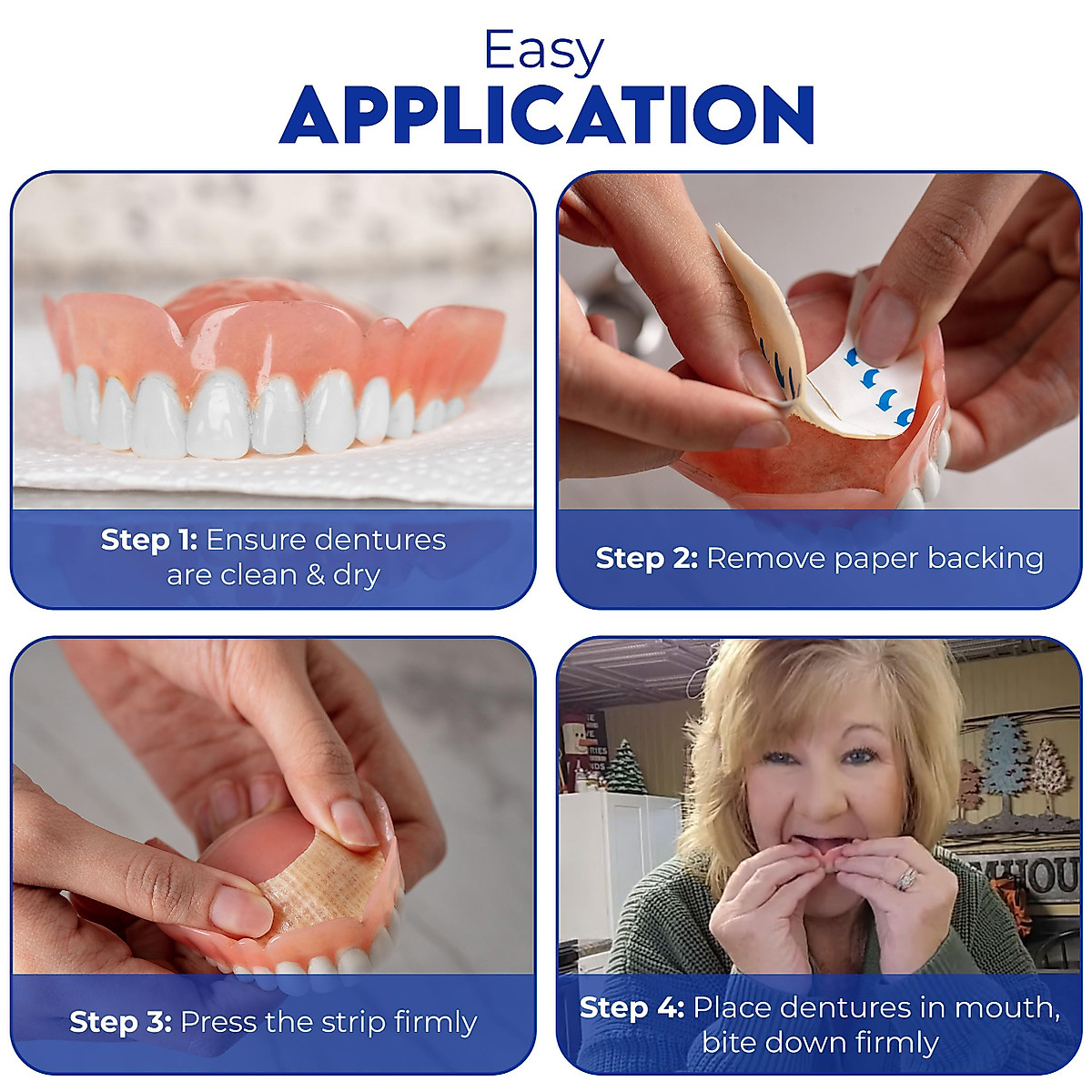 Easy
APPLICATION

Step 1: Ensure dentures are clean & dry

Step 2: Remove paper backing

Step 3: Press the strip firmly

Step 4: Place dentures in mouth, bite down firmly