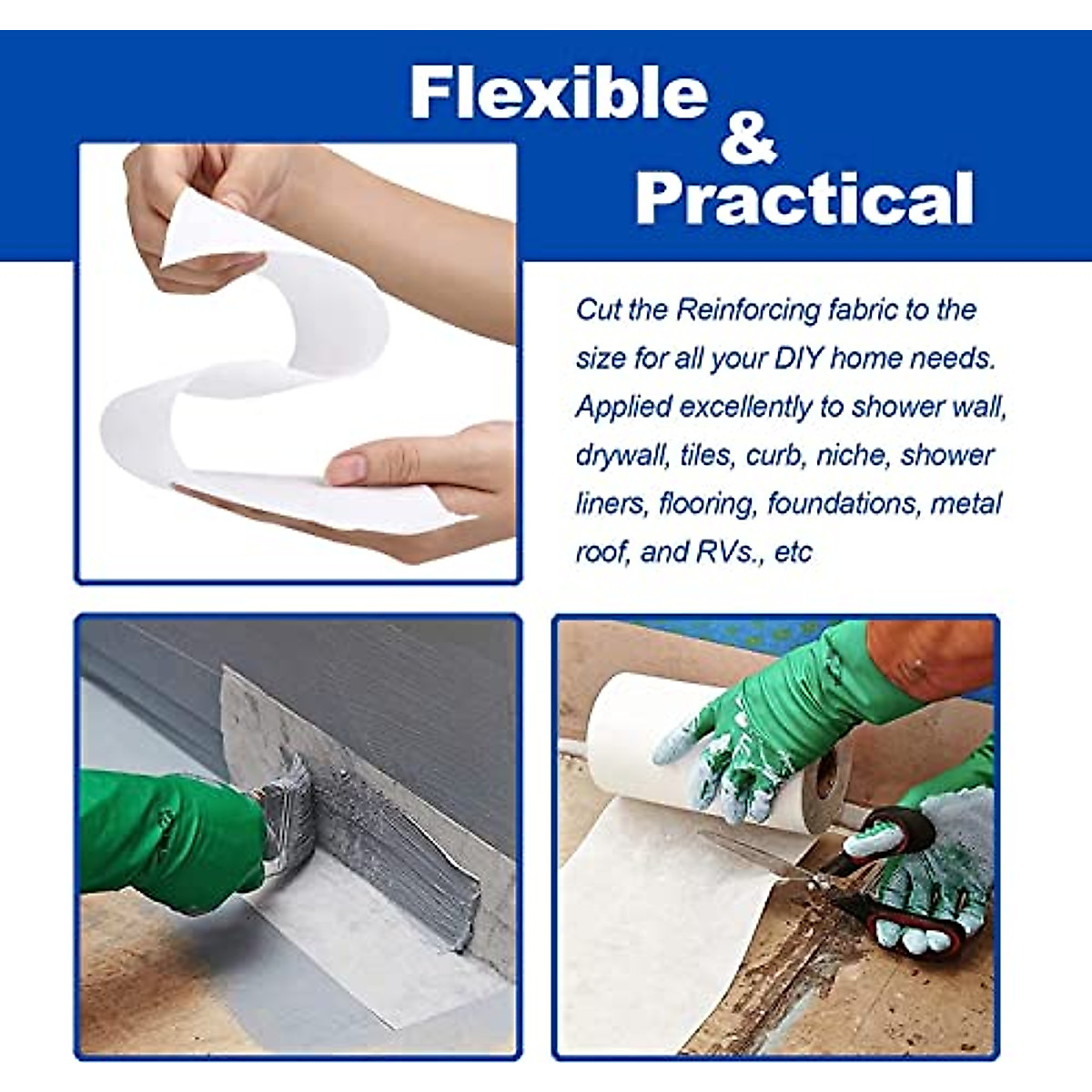 Flexible & Practical

Cut the Reinforcing fabric to the size for all your DIY home needs. Applied excellently to shower wall, drywall, tiles, curb, niche, shower liners, flooring, foundations, metal roof, and RVs., etc