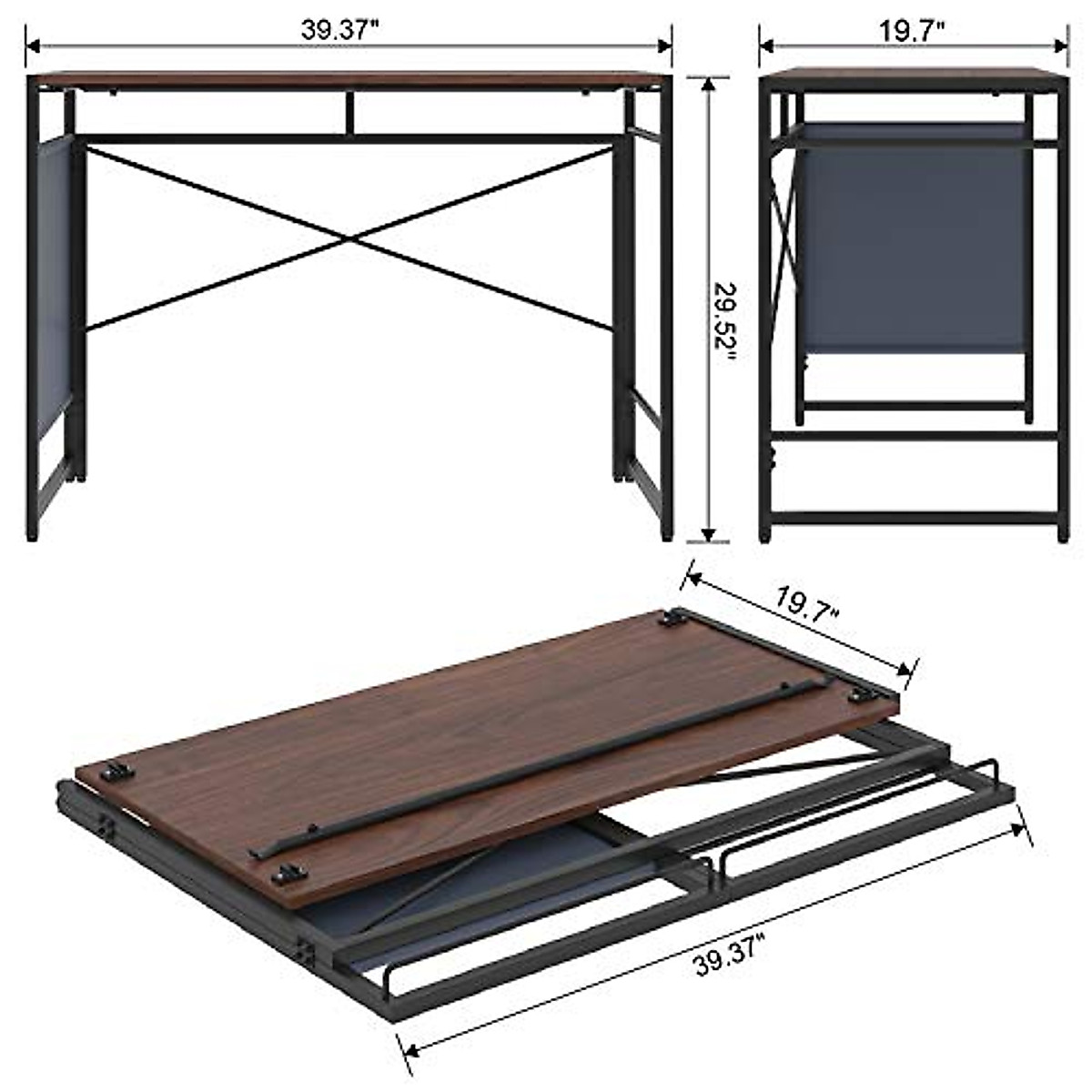 39.37"

19.7"

29.52"

19.7"

39.37"