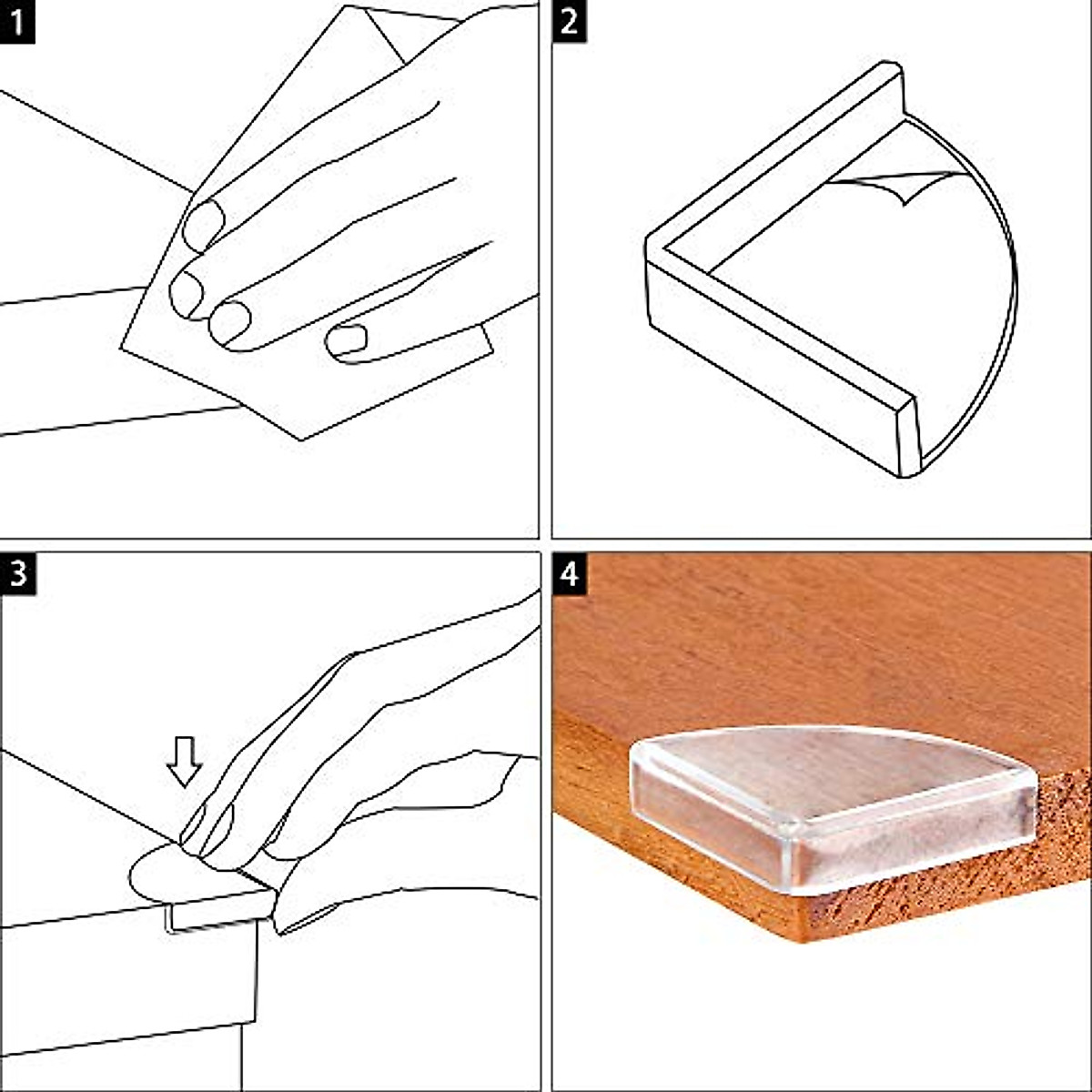 1

2

3

4