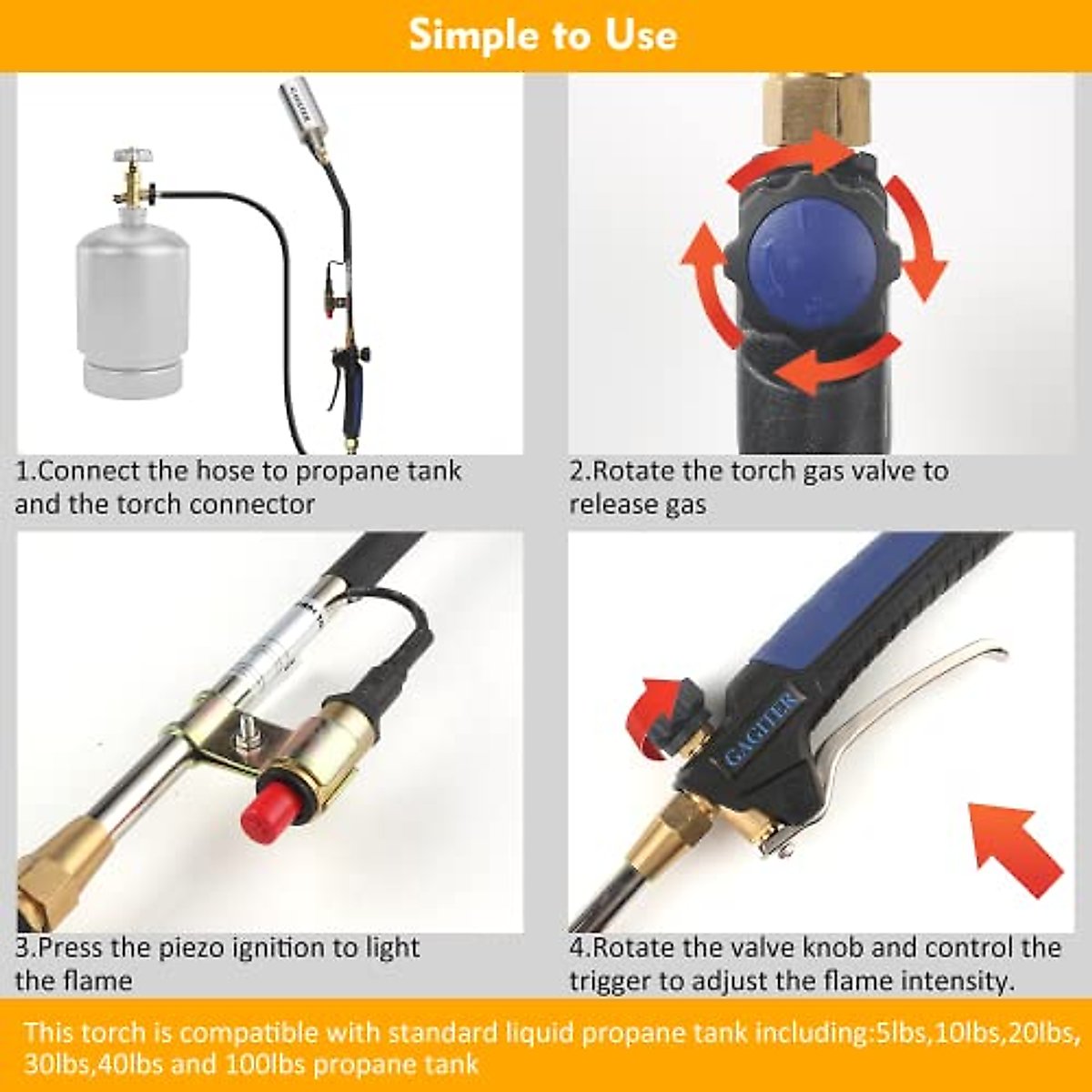 Simple to Use

GAGITER

1.Connect the hose to propane tank and the torch connector

2.Rotate the torch gas valve to release gas

3.Press the piezo ignition to light the flame

GAGITER

4.Rotate the valve knob and control the trigger to adjust the flame intensity.

This torch is compatible with standard liquid propane tank including:5lbs,10lbs,20lbs, 30lbs,40lbs and 100lbs propane tank