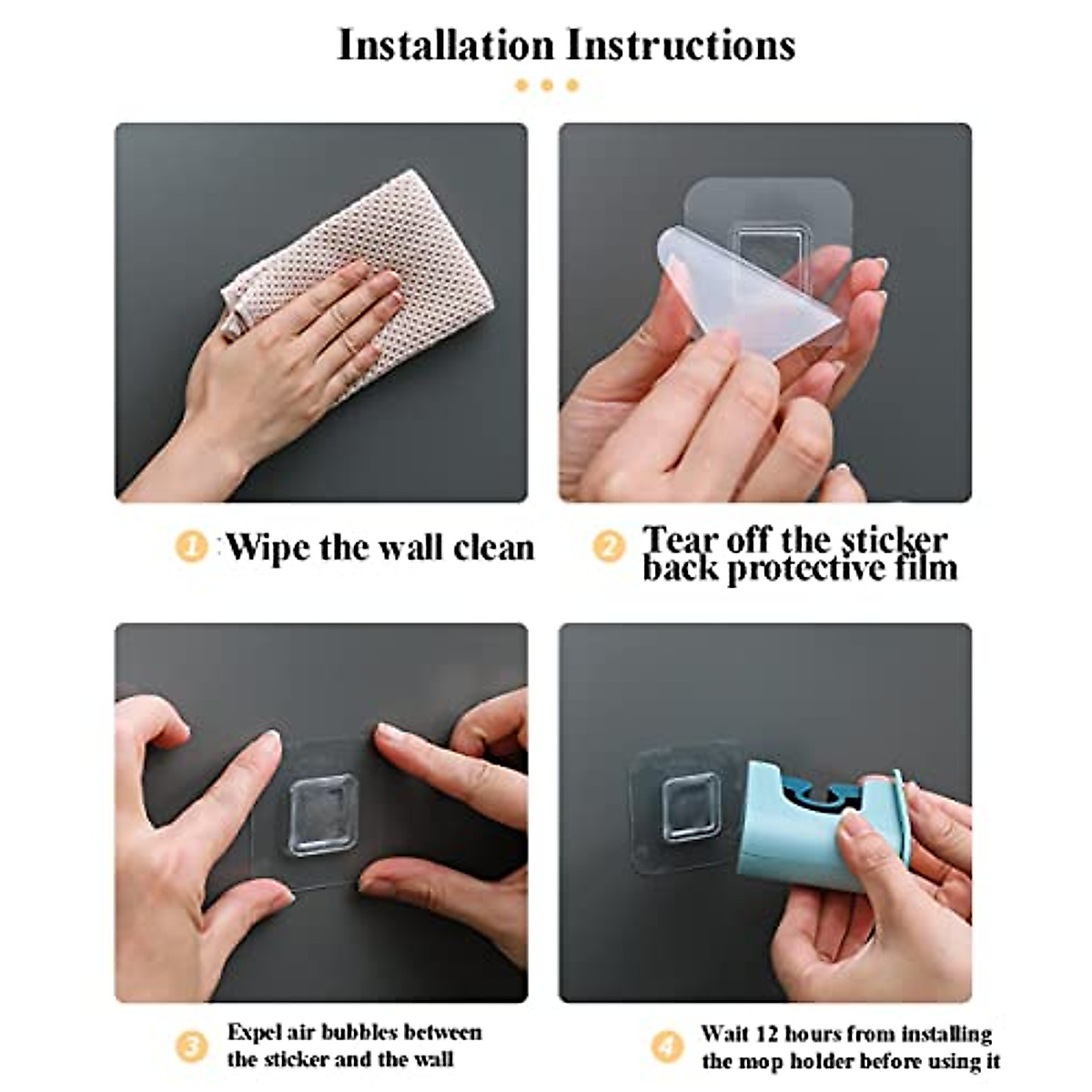 Installation Instructions

1 Wipe the wall clean

2 Tear off the sticker back protective film

3 Expel air bubbles between the sticker and the wall

4 Wait 12 hours from installing the mop holder before using it