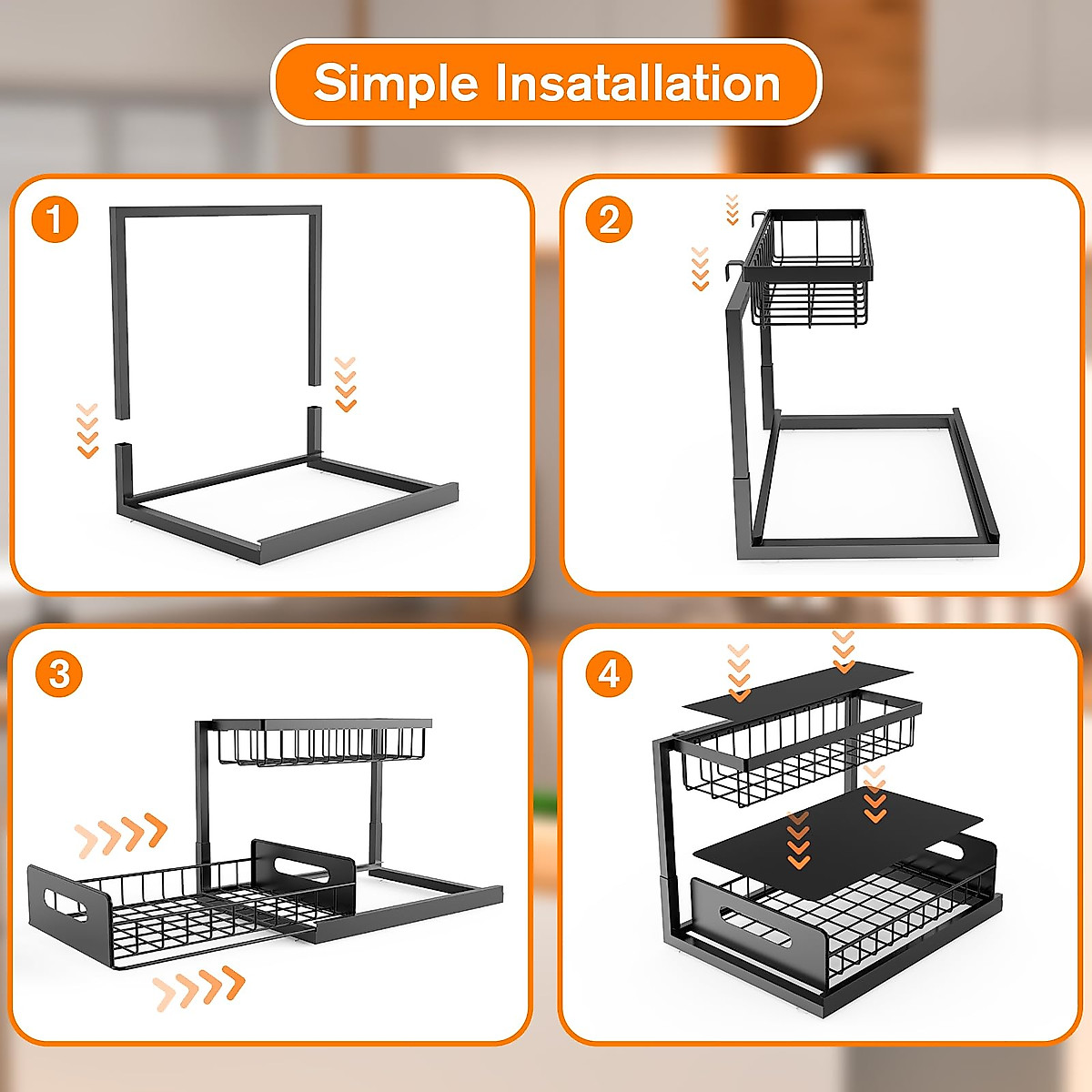 Simple Insatallation

1

2

3

4