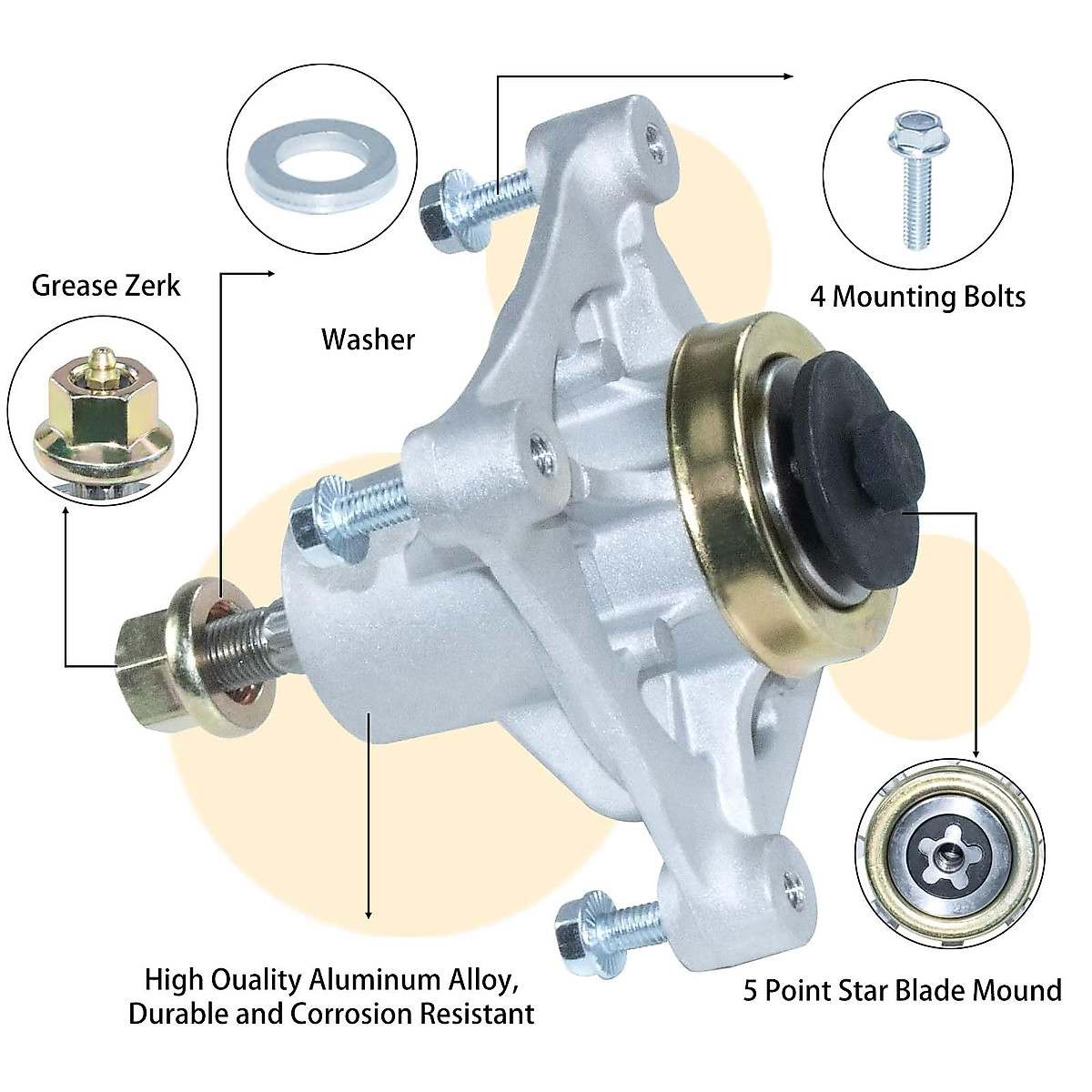 Grease Zerk

Washer

4 Mounting Bolts

High Ouality Aluminum Alloy, Durable and Corrosion Resistant

5 Point Star Blade Mound