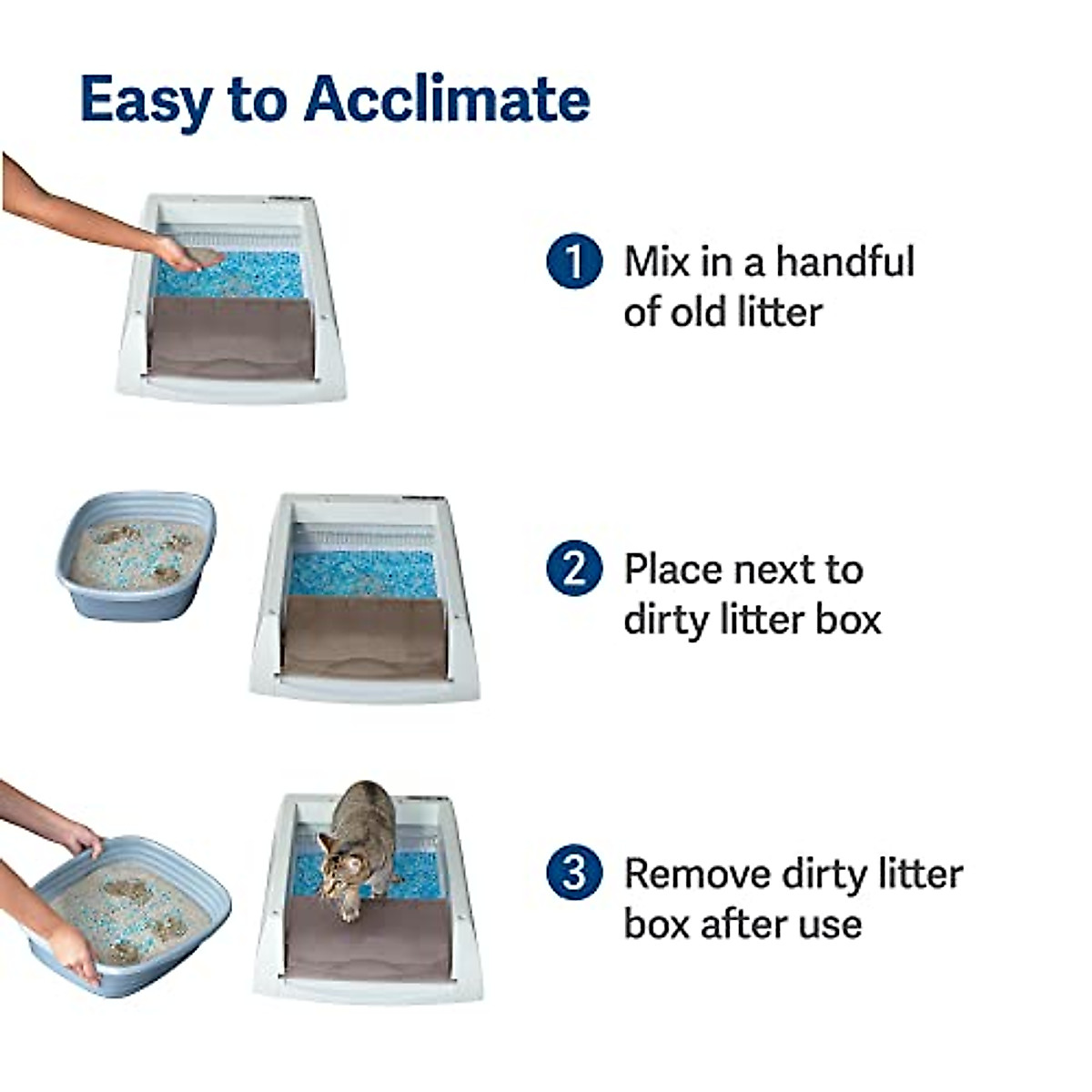 Easy to Acclimate

1 Mix in a handful of old litter

2 Place next to dirty litter box

3 Remove dirty litter box after use